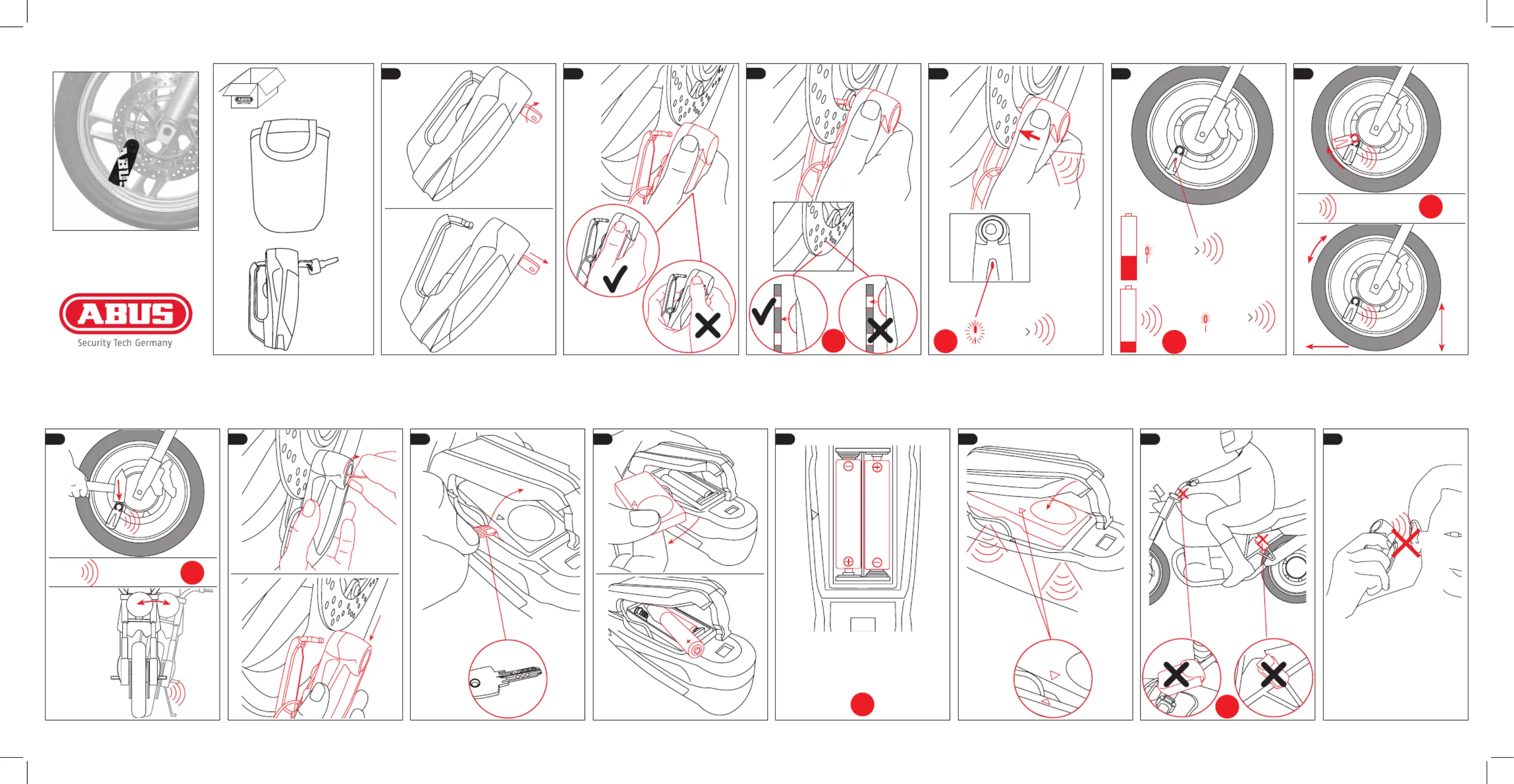 ABUS
Security Tech Germany