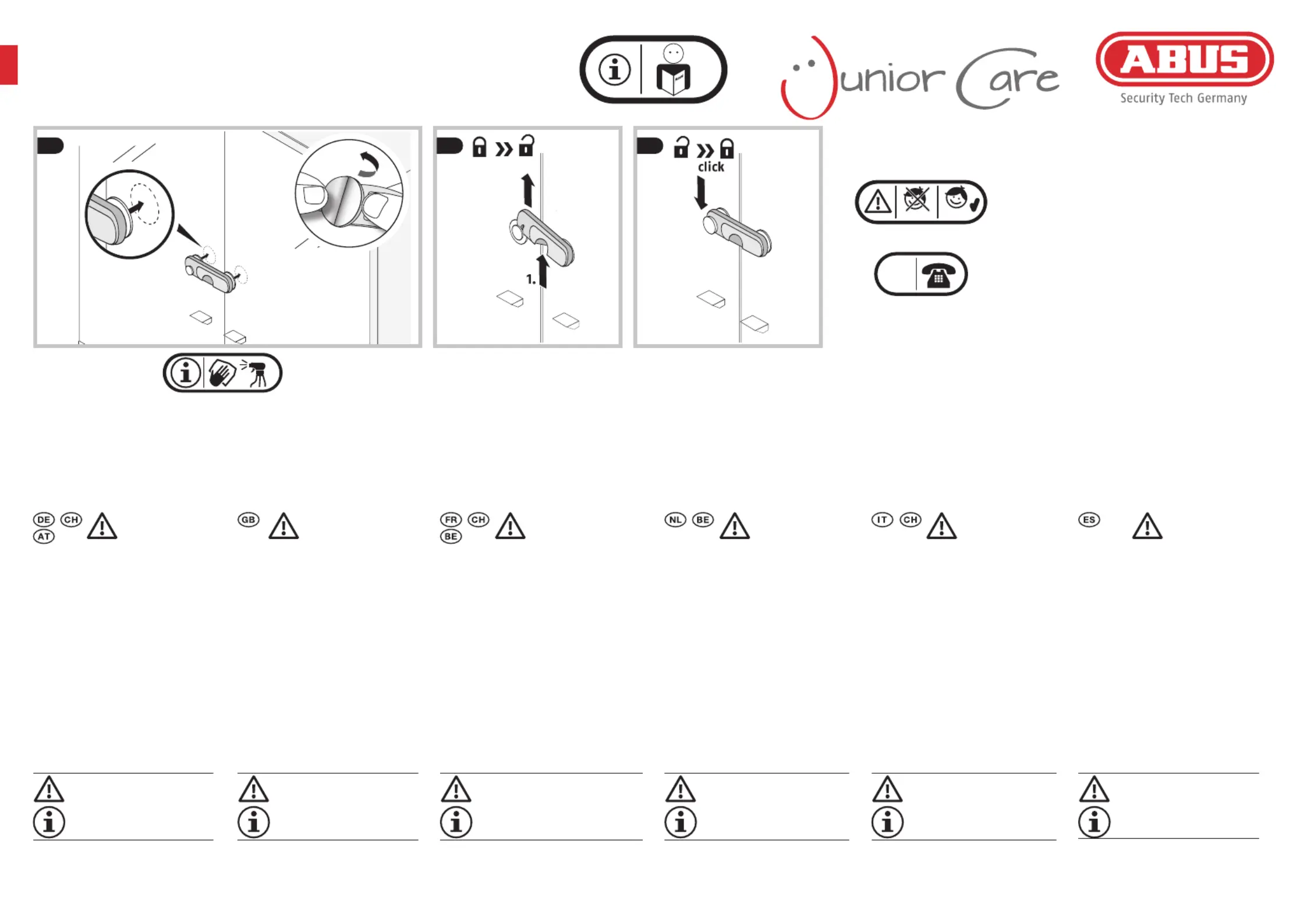 Junior Care

ABUS
Security Tech Germany

click

1.

DE CH AT

GB

FR CH BE

NL BE

IT CH

ES