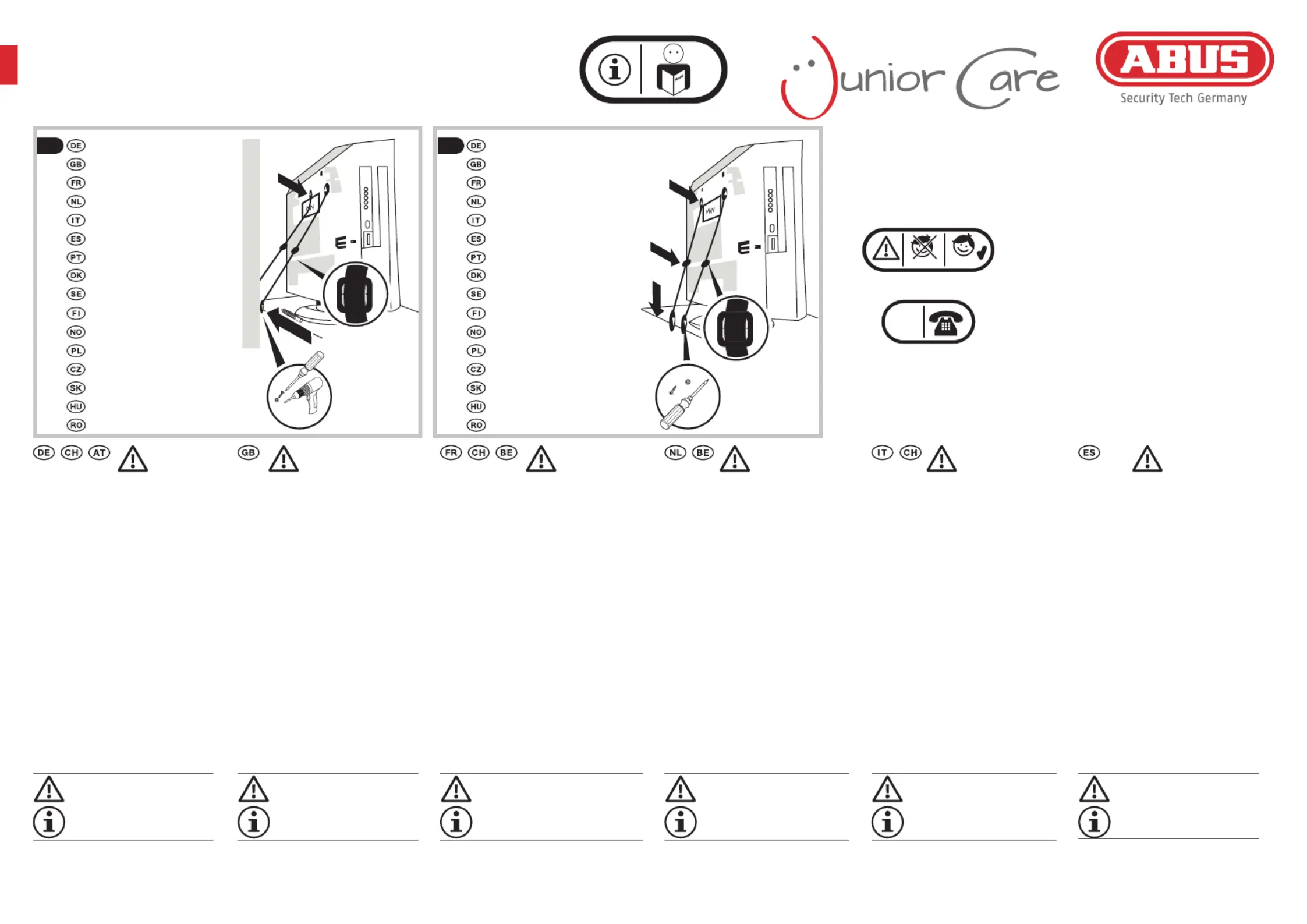 Junior Care

ABUS
Security Tech Germany

DE
GB
FR
NL
IT
ES
PT
DK
SE
FI
NO
PL
CZ
SK
HU
RO

DE
GB
FR
NL
IT
ES
PT
DK
SE
FI
NO
PL
CZ
SK
HU
RO

DE CH AT

GB

FR CH BE

NL BE

IT CH

ES