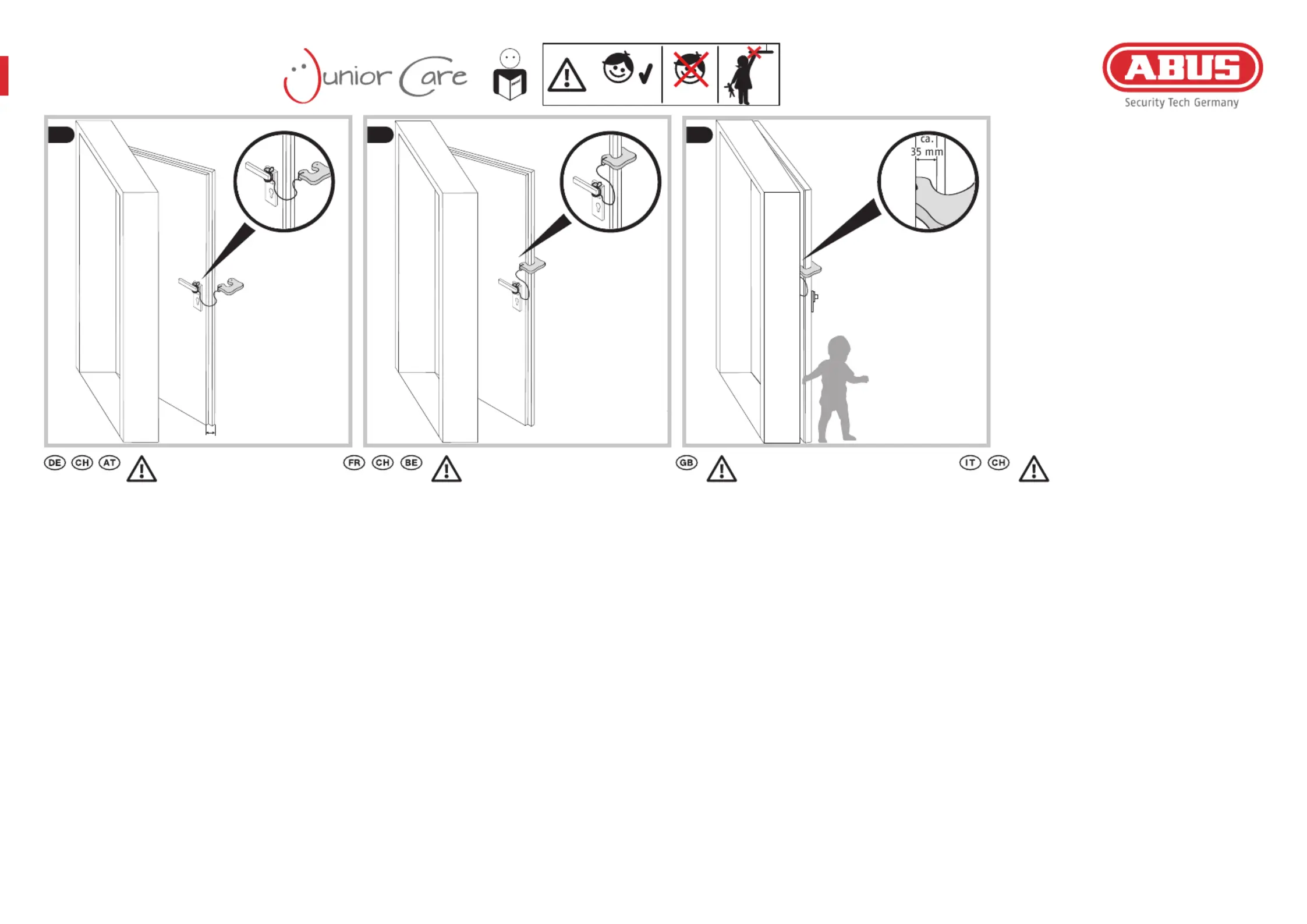 Junior Care

ABUS
Security Tech Germany

ca.
35 mm

DE CH AT

FR CH BE

GB

IT CH