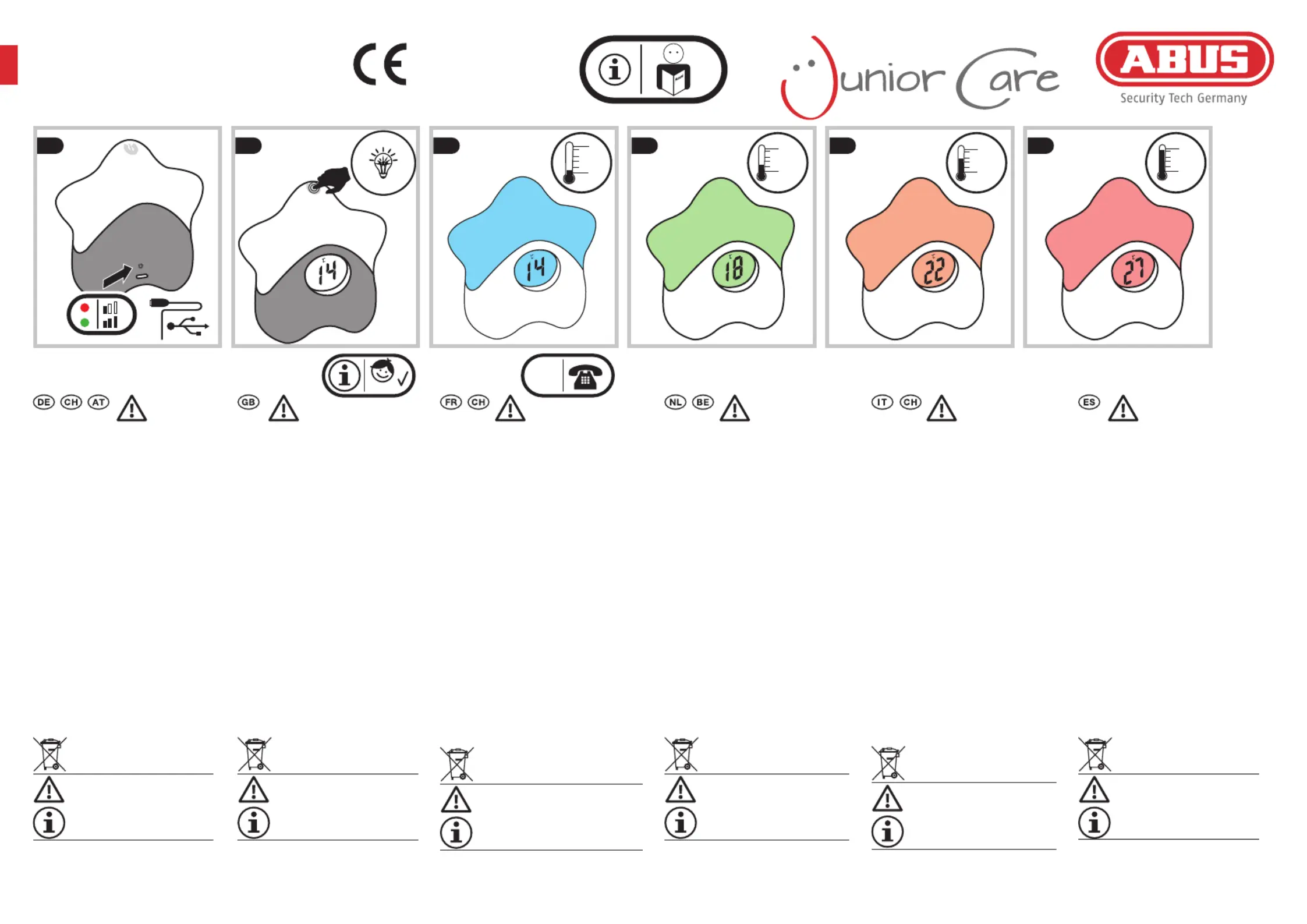 CE

Junior Care

ABUS
Security Tech Germany

14

14

18

22

27

DE CH AT

GB

FR CH

NL BE

IT CH

ES