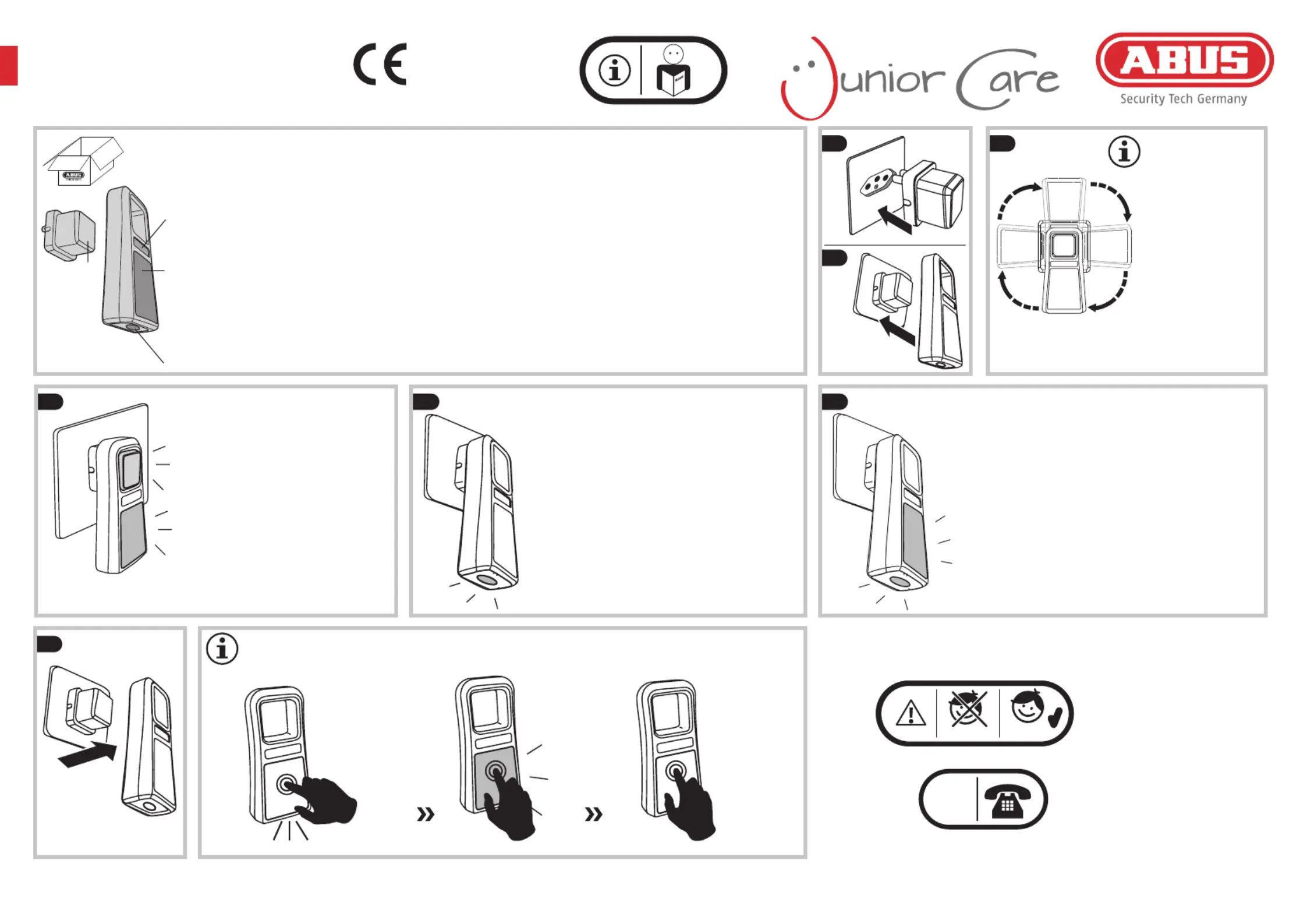 CE

Junior Care

ABUS
Security Tech Germany

ABUS

»

»