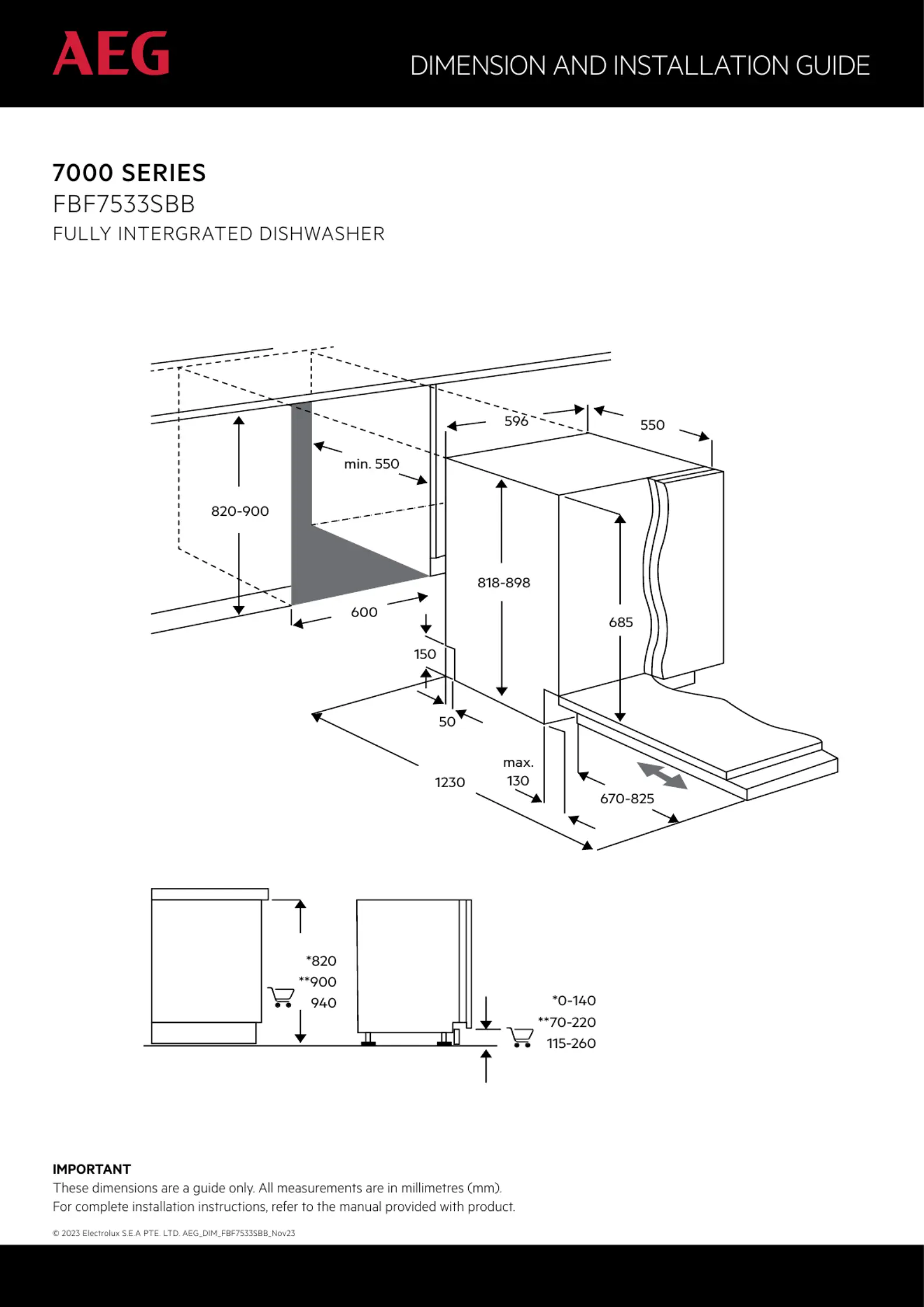 AEG

DIMENSION AND INSTALLATION GUIDE

7000 SERIES
FBF7533SBB
FULLY INTERGRATED DISHWASHER

596
550
min. 550
820-900
818-898
685
600
150
50
1230
max.
130
670-825

*820
**900
940

*0-140
**70-220
115-260

IMPORTANT
These dimensions are a guide only. All measurements are in millimetres (mm).
For complete installation instructions, refer to the manual provided with product.

© 2023 Electrolux S.E.A PTE. LTD. AEG_DIM_FBF7533SBB_Nov23