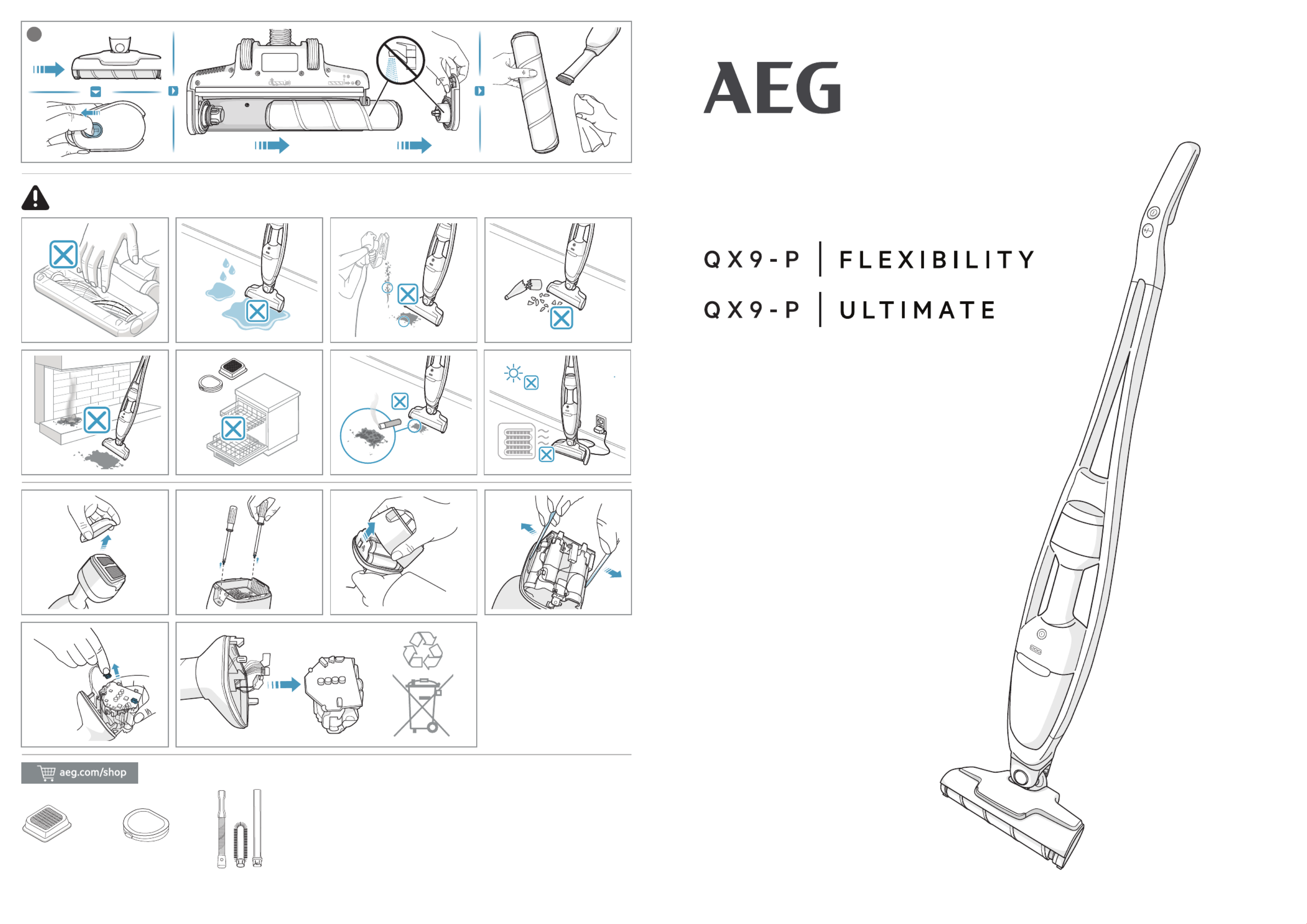 aeg.com/shop

AEG

QX9-P | FLEXIBILITY
QX9-P | ULTIMATE