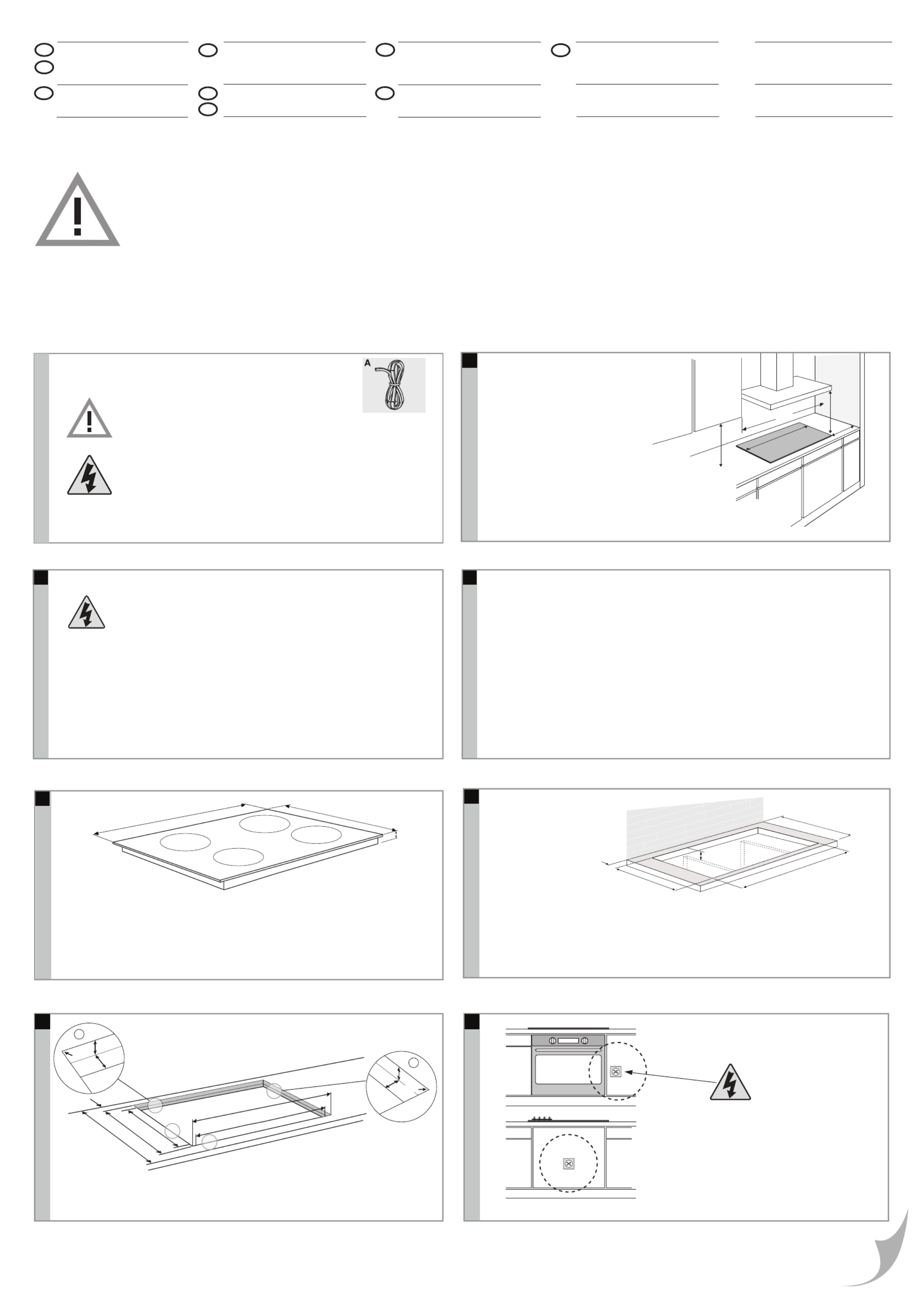 A