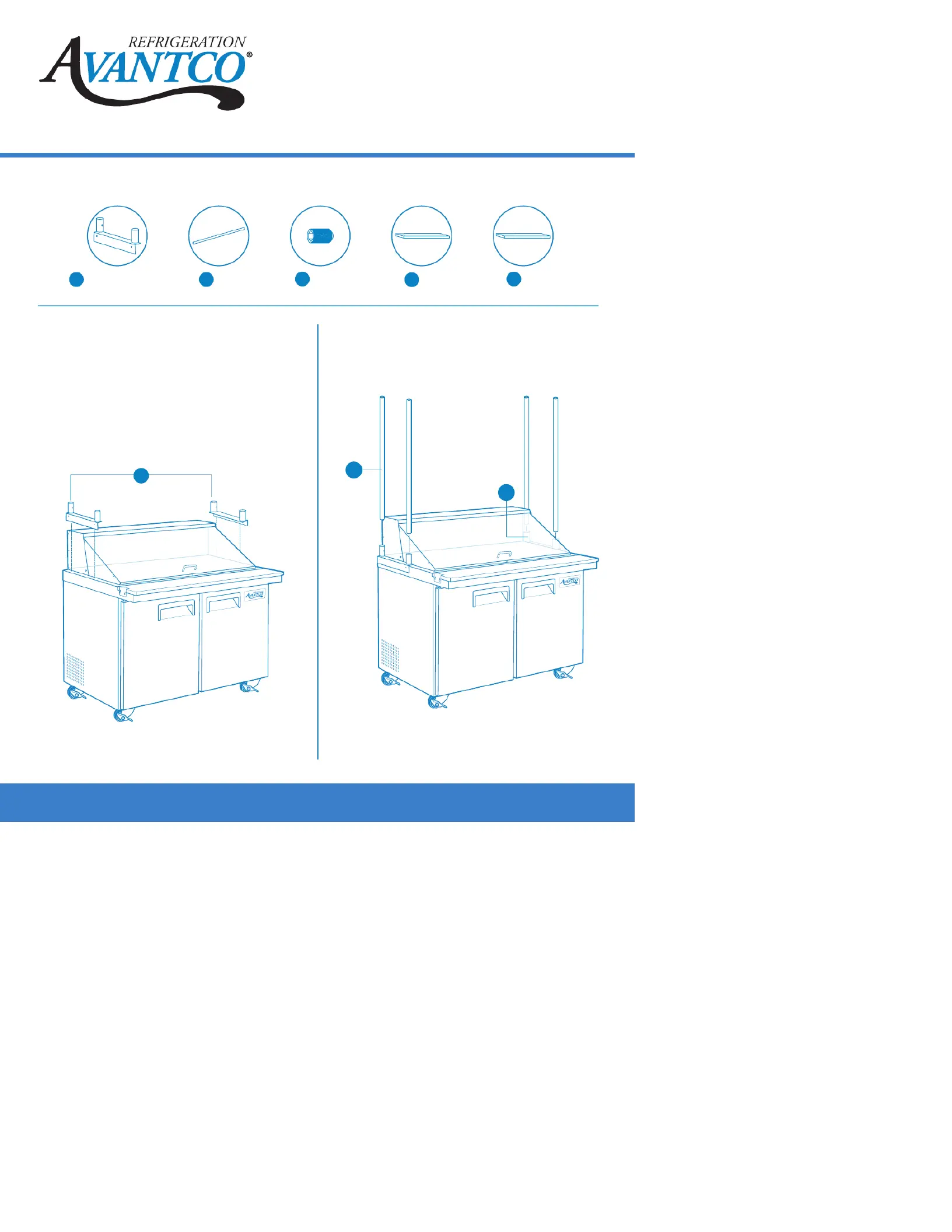 REFRIGERATION
AVANTCO®

AVANTCO

AVANTCO