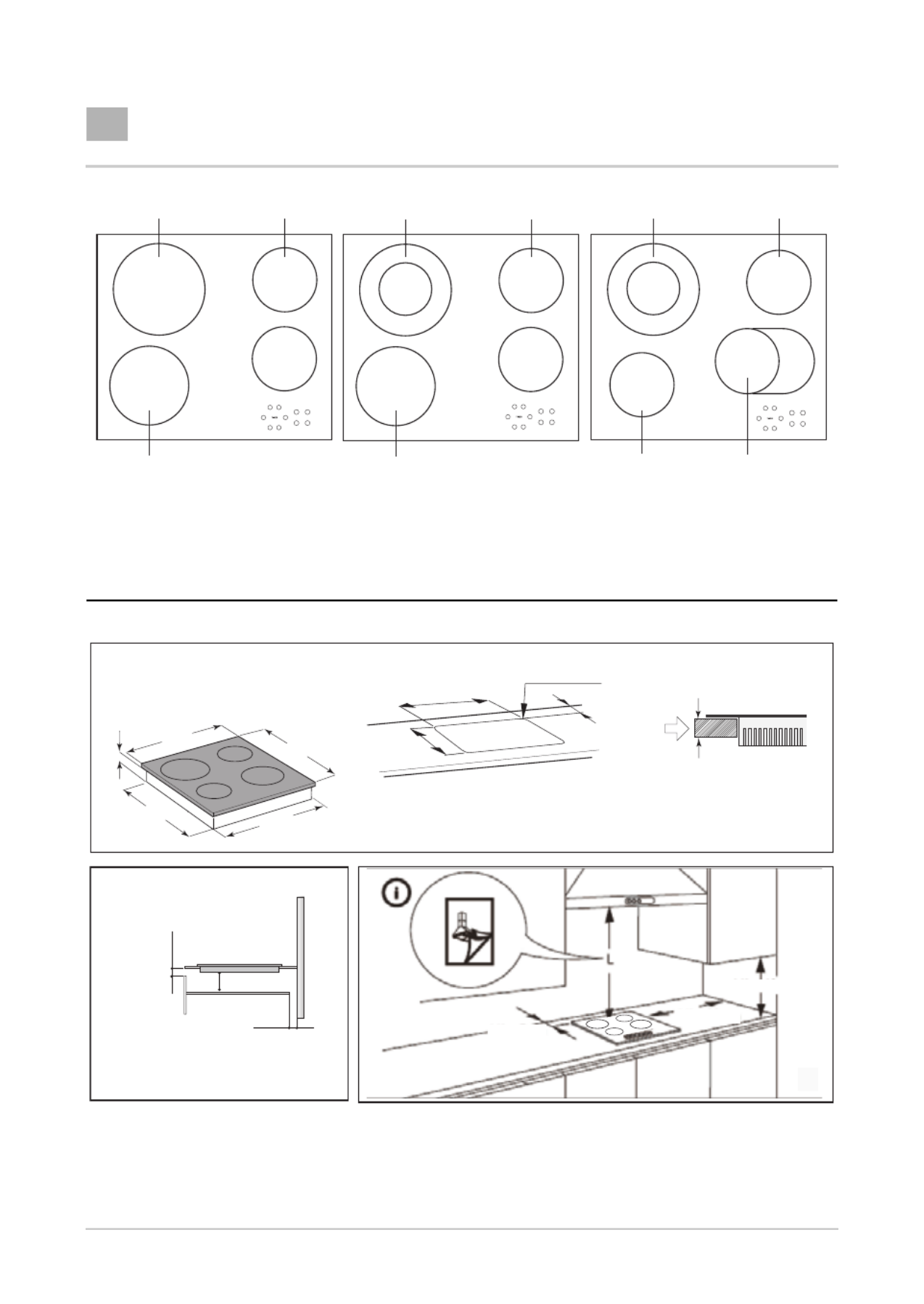 L