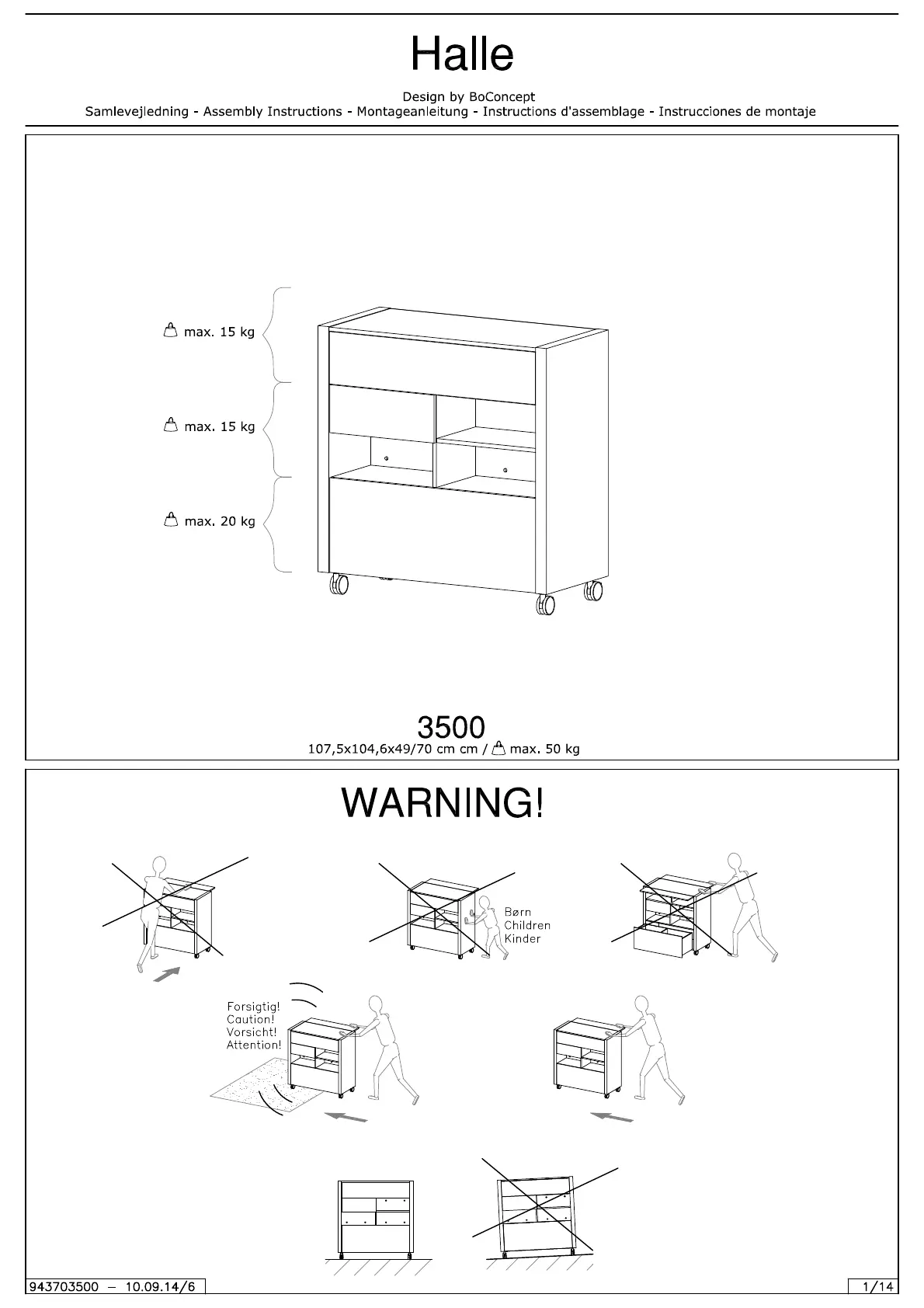 Halle

Design by BoConcept
Samlevejledning - Assembly Instructions - Montageanleitung - Instructions d'assemblage - Instrucciones de montaje

max. 15 kg

max. 15 kg

max. 20 kg

3500
107,5x104,6x49/70 cm cm / max. 50 kg

WARNING!

Børn
Children
Kinder

Forsigtig!
Caution!
Vorsicht!
Attention!

943703500 – 10.09.14/6

1/14