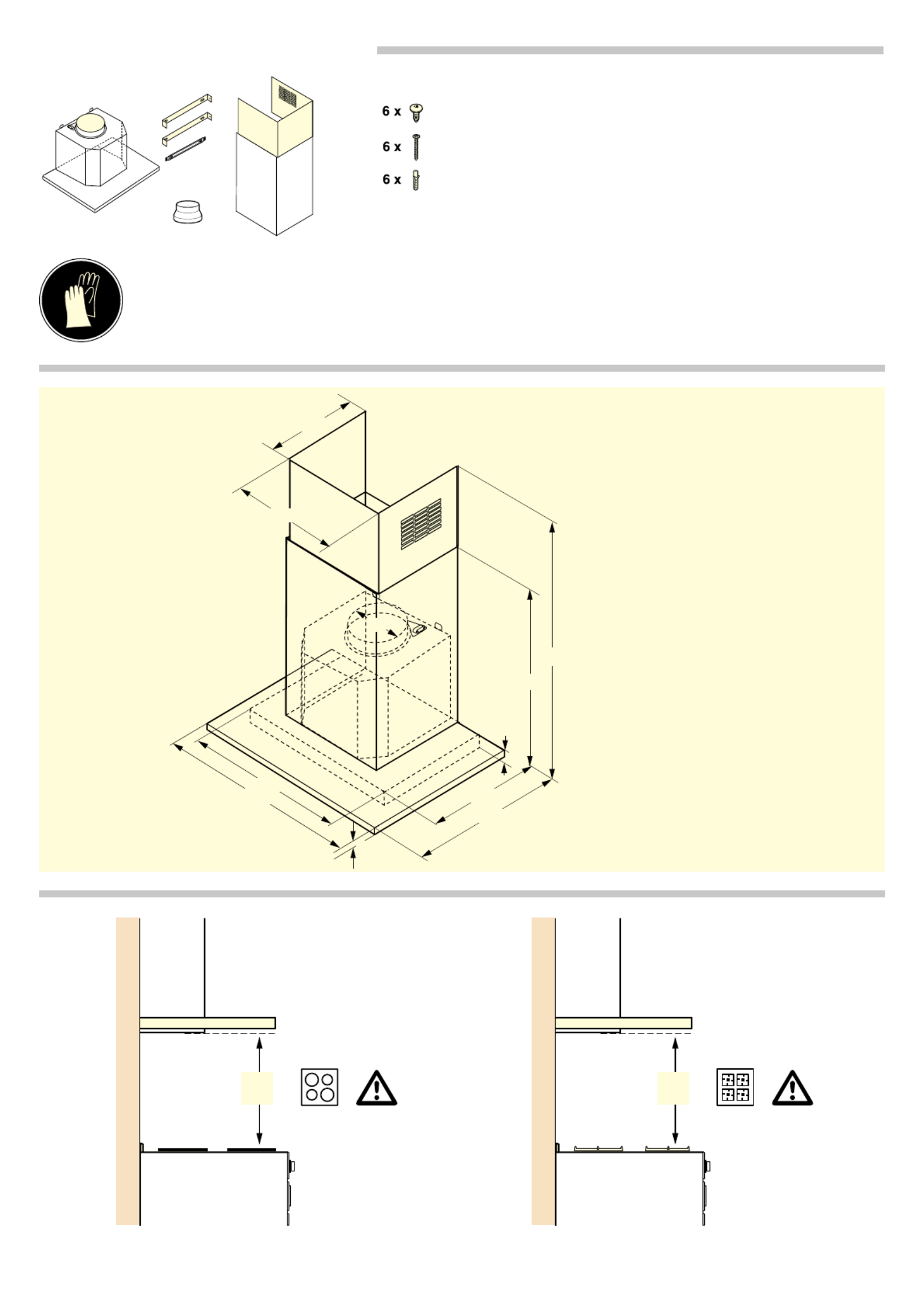 6 x
6 x
6 x