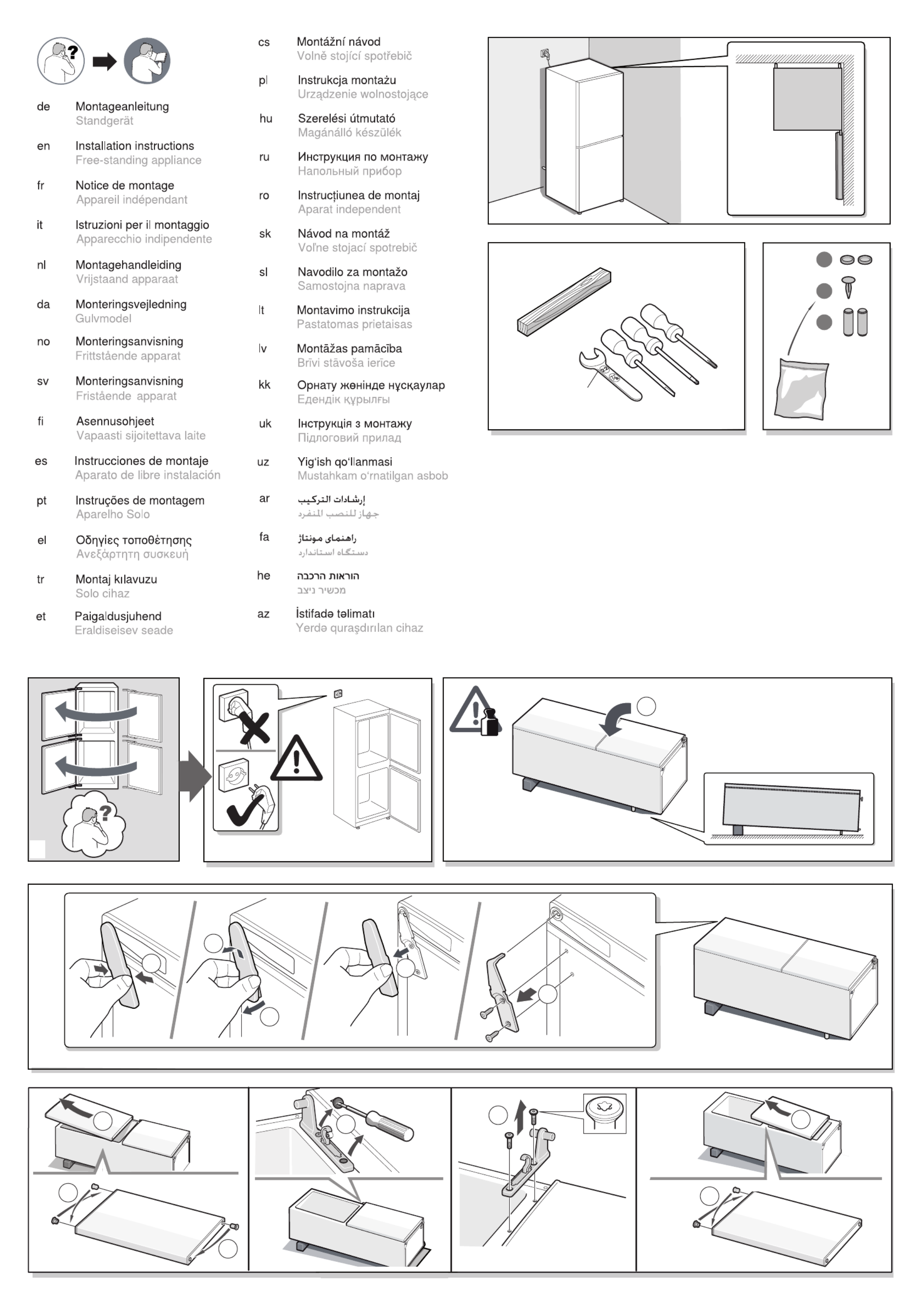 de Montageanleitung
Standgerät

en Installation instructions
Free-standing appliance

fr Notice de montage
Appareil indépendant

it Istruzioni per il montaggio
Apparecchio indipendente

nl Montagehandleiding
Vrijstaand apparaat

da Monteringsvejledning
Gulvmodel

no Monteringsanvisning
Frittstående apparat

sv Monteringsanvisning
Fristående apparat

fi Asennusohjeet
Vapaasti sijoitettava laite

es Instrucciones de montaje
Aparato de libre instalación

pt Instruções de montagem
Aparelho Solo

el Οδηγίες τοποθέτησης
Ανεξάρτητη συσκευή

tr Montaj kılavuzu
Solo cihaz

et Paigaldusjuhend
Eraldiseisev seade

cs Montážní návod
Volně stojící spotřebič

pl Instrukcja montażu
Urządzenie wolnostojące

hu Szerelési útmutató
Magánálló készülék

ru Инструкция по монтажу
Напольный прибор

ro Instrucțiunea de montaj
Aparat independent

sk Návod na montáž
Voľne stojací spotrebič

sl Navodilo za montažo
Samostojna naprava

lt Montavimo instrukcija
Pastatomas prietaisas

lv Montāžas pamācība
Brīvi stāvoša ierīce

kk Орнату жөнінде нұсқаулар
Едендік құрылғы

uk Інструкція з монтажу
Підлоговий прилад

uz Yig'ish qo'llanmasi
Mustahkam o'rnatilgan asbob

ar إرشادات التركيب
جهاز للنصب المنفرد

fa راهنمای مونتاژ
دستگاه استاندارد

he הוראות הרכבה
מכשיר ניצב

az İstifadə təlimatı
Yerdə quraşdırılan cihaz