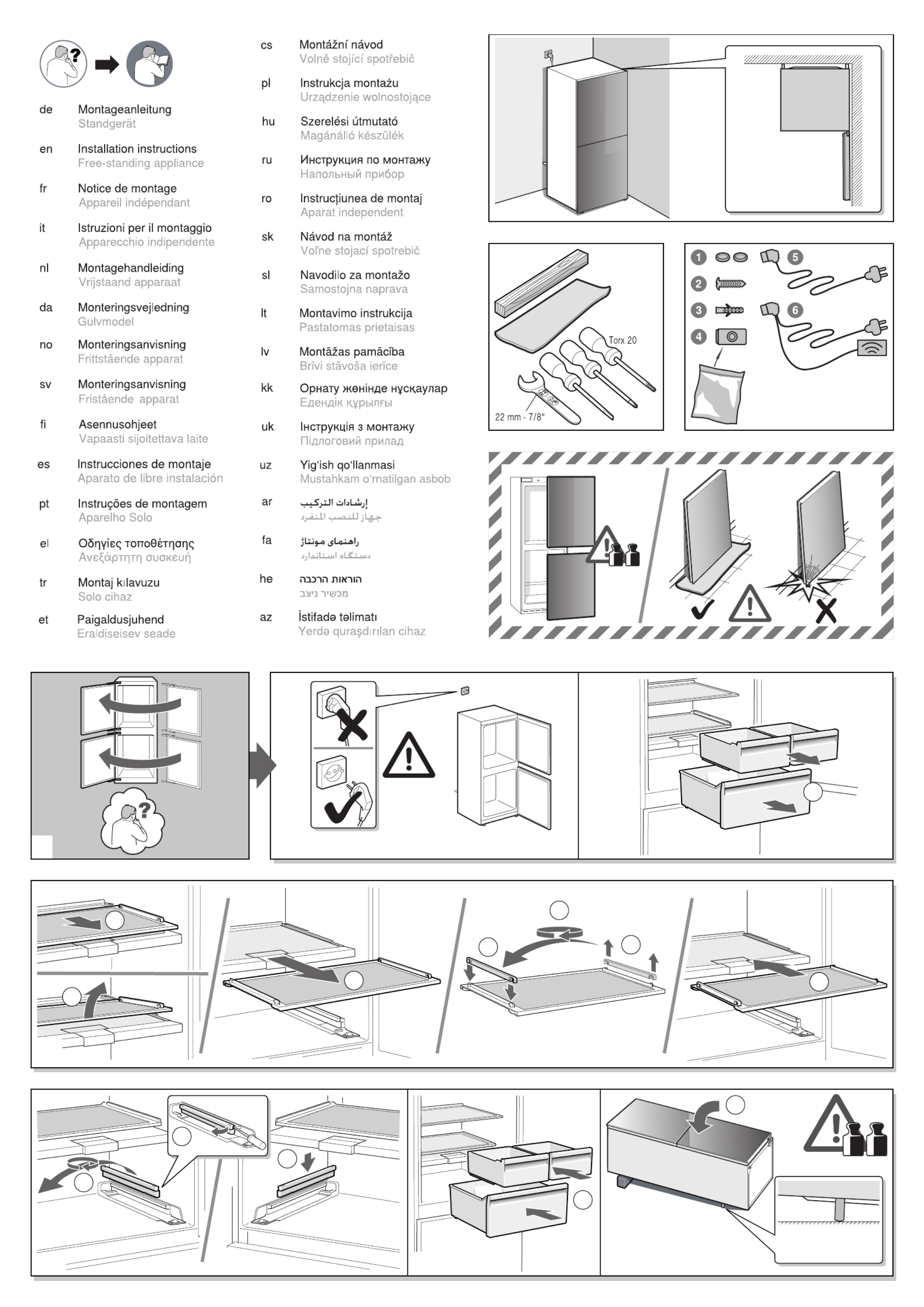 de Montageanleitung
Standgerät

en Installation instructions
Free-standing appliance

fr Notice de montage
Appareil indépendant

it Istruzioni per il montaggio
Apparecchio indipendente

nl Montagehandleiding
Vrijstaand apparaat

da Monteringsvejledning
Gulvmodel

no Monteringsanvisning
Frittstående apparat

sv Monteringsanvisning
Fristående apparat

fi Asennusohjeet
Vapaasti sijoitettava laite

es Instrucciones de montaje
Aparato de libre instalación

pt Instruções de montagem
Aparelho Solo

el Οδηγίες τοποθέτησης
Ανεξάρτητη συσκευή

tr Montaj kılavuzu
Solo cihaz

et Paigaldusjuhend
Eraldiseisev seade

cs Montážní návod
Volně stojící spotřebič

pl Instrukcja montażu
Urządzenie wolnostojące

hu Szerelési útmutató
Magánálló készülék

ru Инструкция по монтажу
Напольный прибор

ro Instrucțiunea de montaj
Aparat independent

sk Návod na montáž
Voľne stojací spotrebič

sl Navodilo za montažo
Samostojna naprava

lt Montavimo instrukcija
Pastatomas prietaisas

lv Montāžas pamācība
Brīvi stāvoša ierīce

kk Орнату жөнінде нұсқаулар
Едендік құрылғы

uk Інструкція з монтажу
Підлоговий прилад

uz Yig'ish qo'llanmasi
Mustahkam o'rnatilgan asbob

ar إرشادات التركيب
جهاز للنصب المنفرد

fa راهنمای مونتاژ
دستگاه استاندارد

he הוראות הרכבה
מכשיר ניצב

az İstifadə təlimatı
Yerdə quraşdırılan cihaz

Torx 20
22 mm - 7/8"

1
2
3
4
5
6