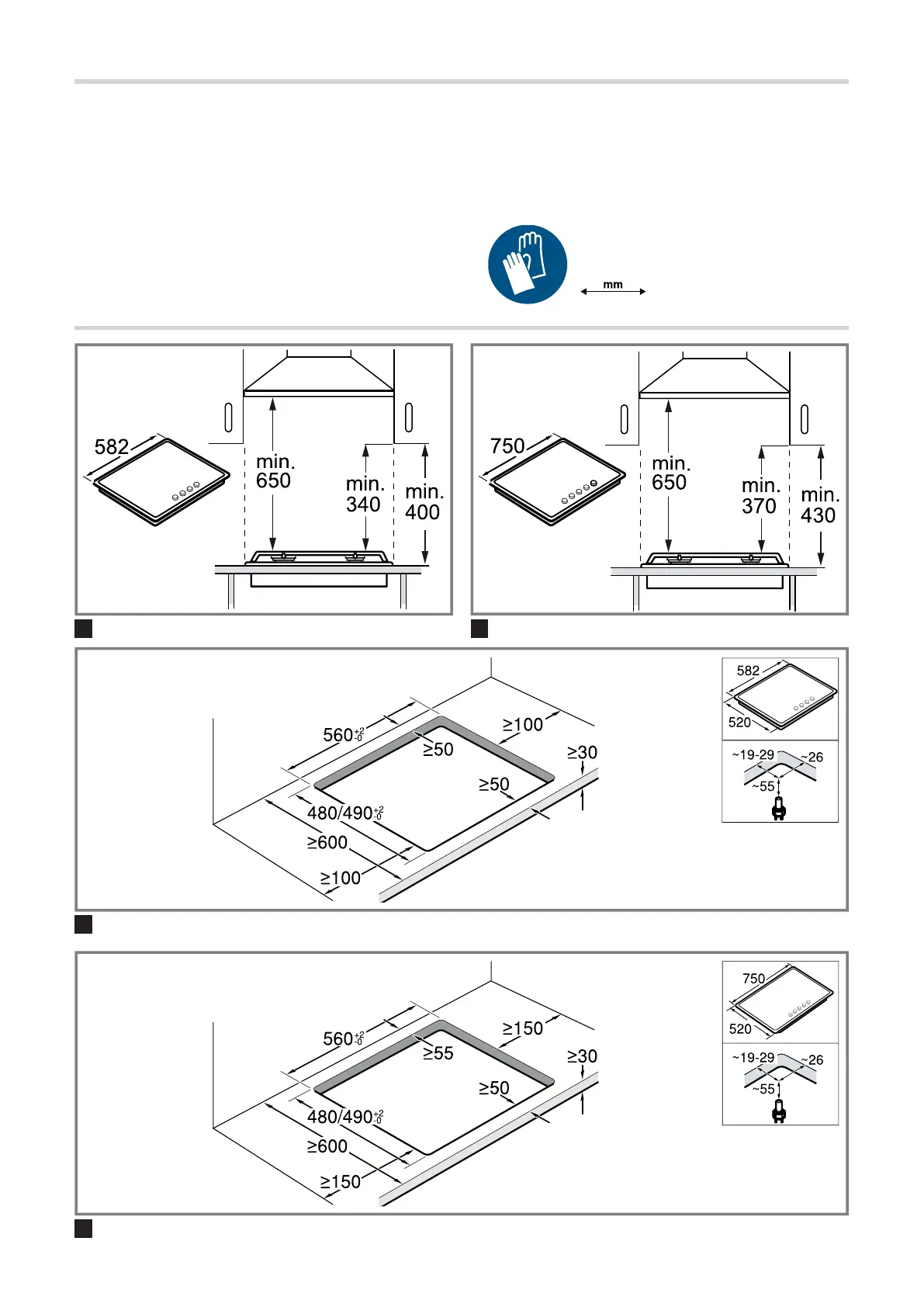 mm

582
min. 650
min. 340
min. 400

750
min. 650
min. 370
min. 430

$560^{+2}_{-0}$
≥100
≥50
≥30
≥50
$480/490^{+2}_{-0}$
≥600
≥100

582
520
~19-29
~26
~55

$560^{+2}_{-0}$
≥150
≥55
≥30
≥50
$480/490^{+2}_{-0}$
≥600
≥150

750
520
~19-29
~26
~55