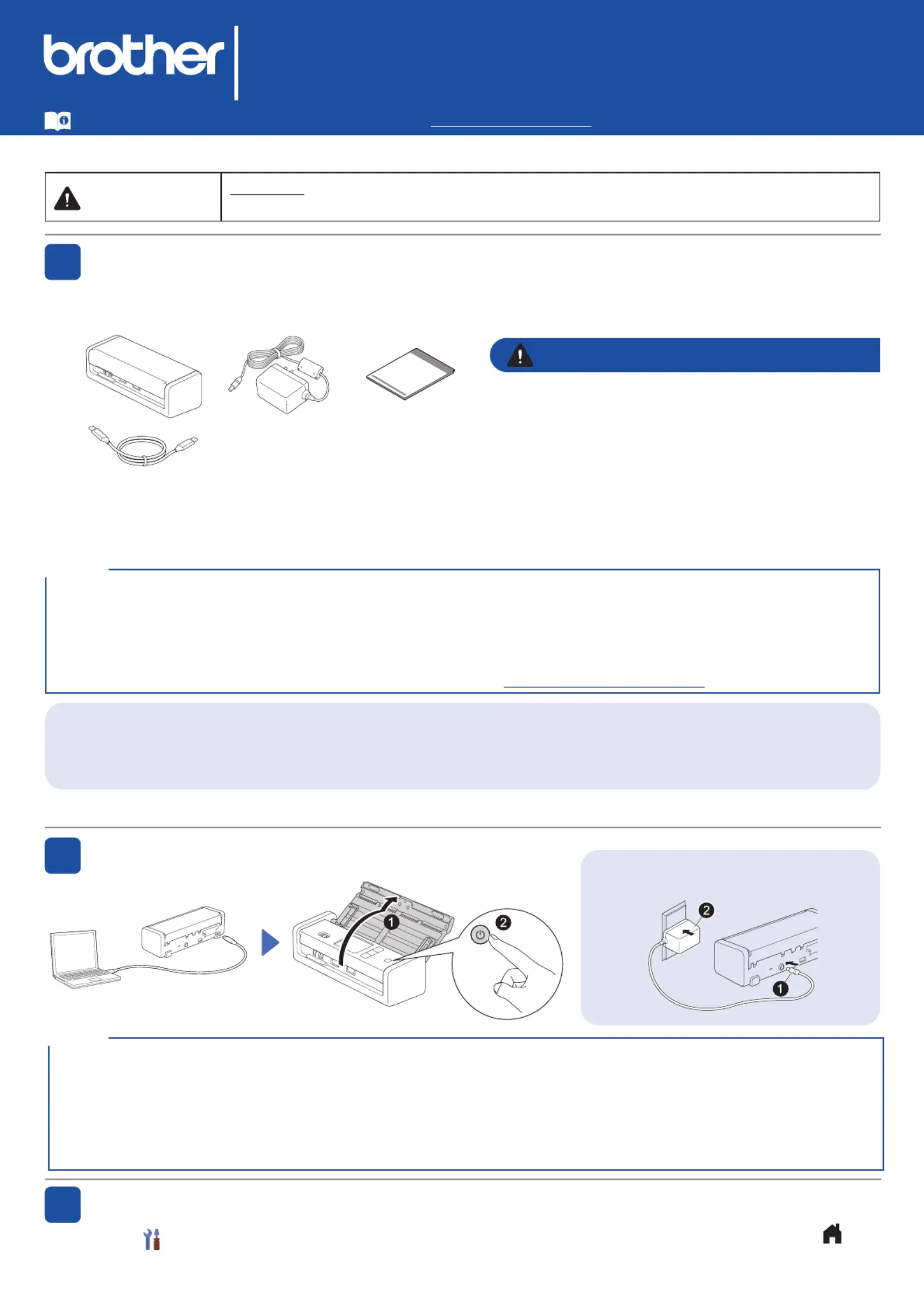 brother