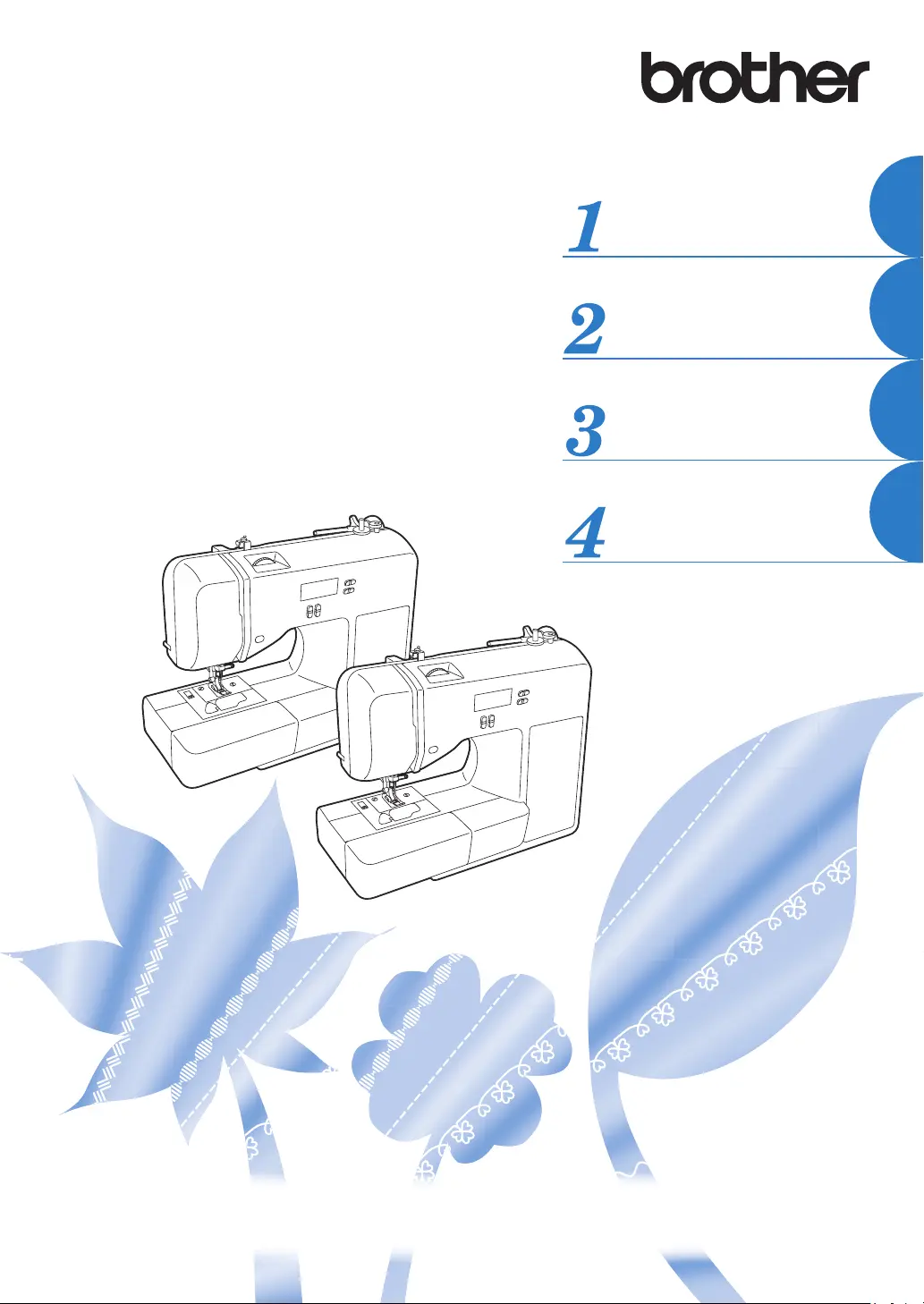 brother

1

2

3

4