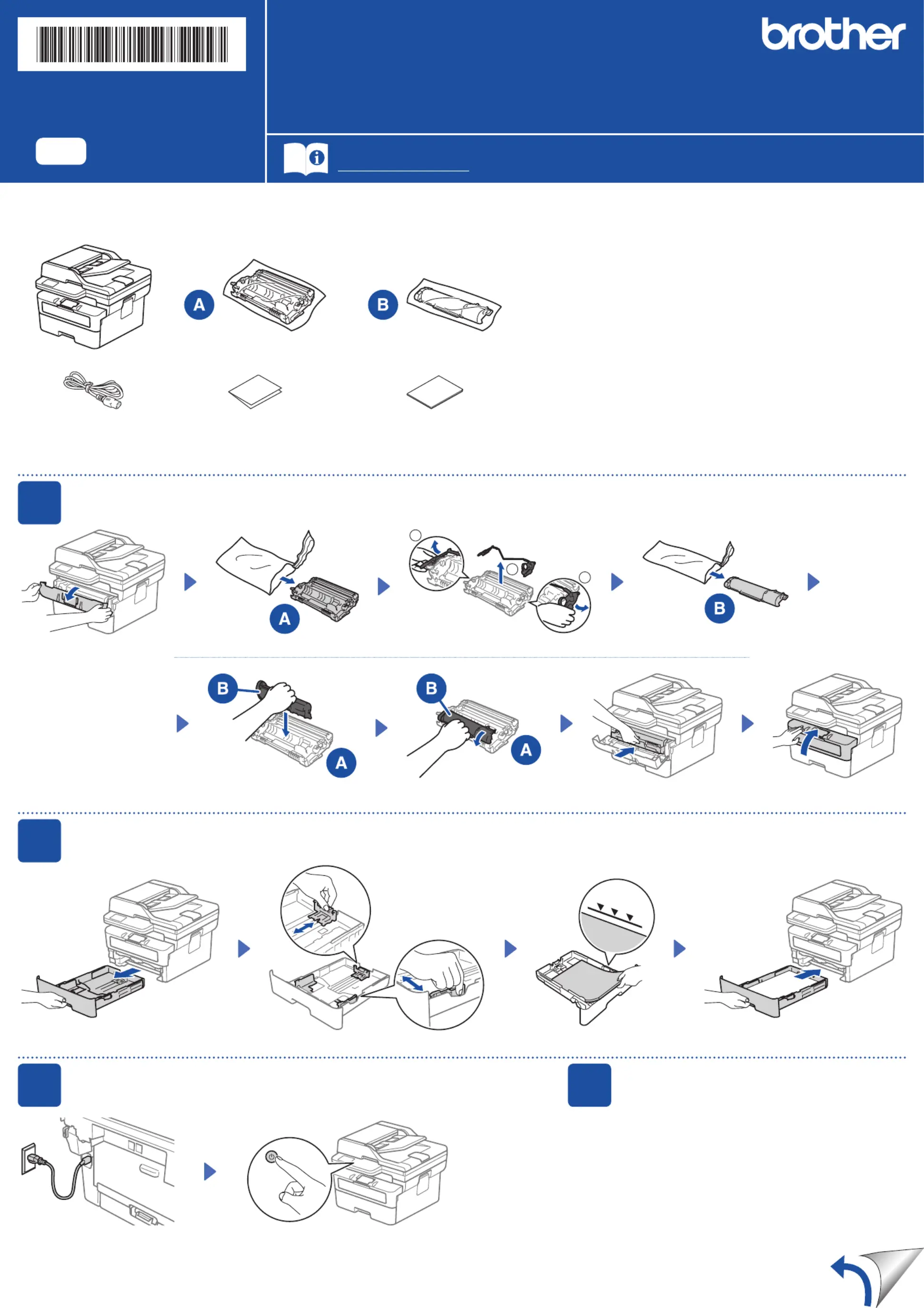 brother

A

B

A

B

B

A

B

A