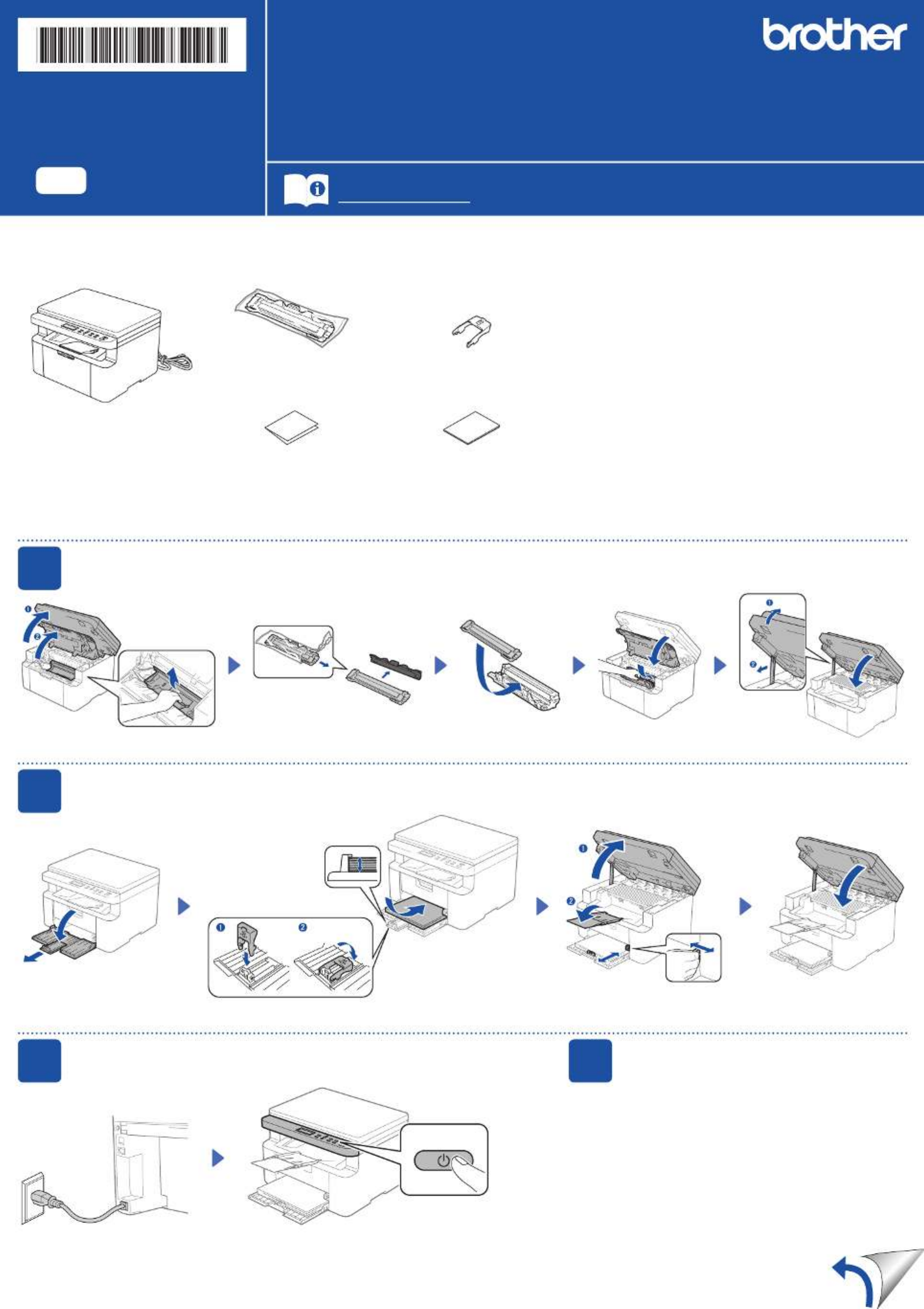 brother