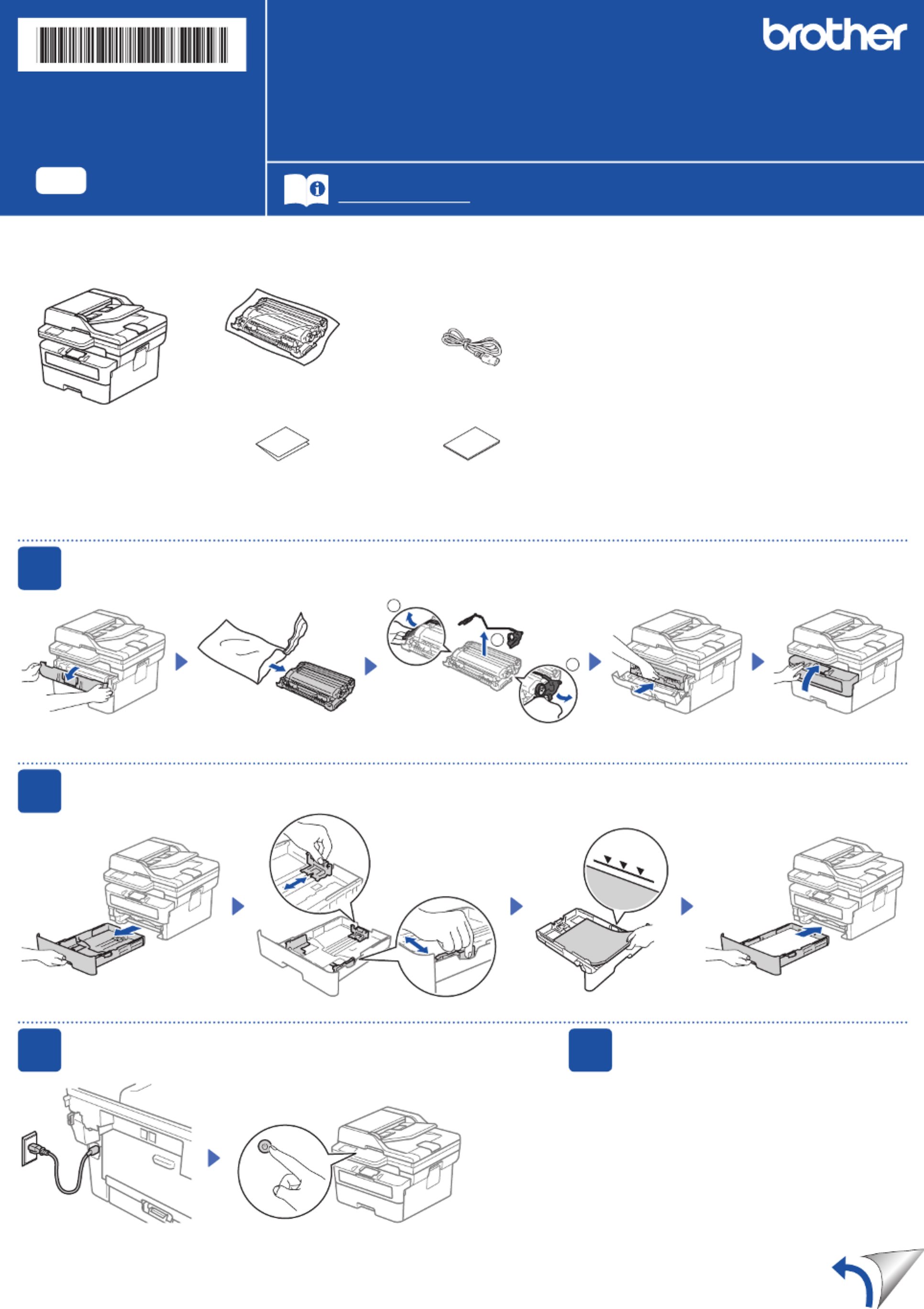 brother