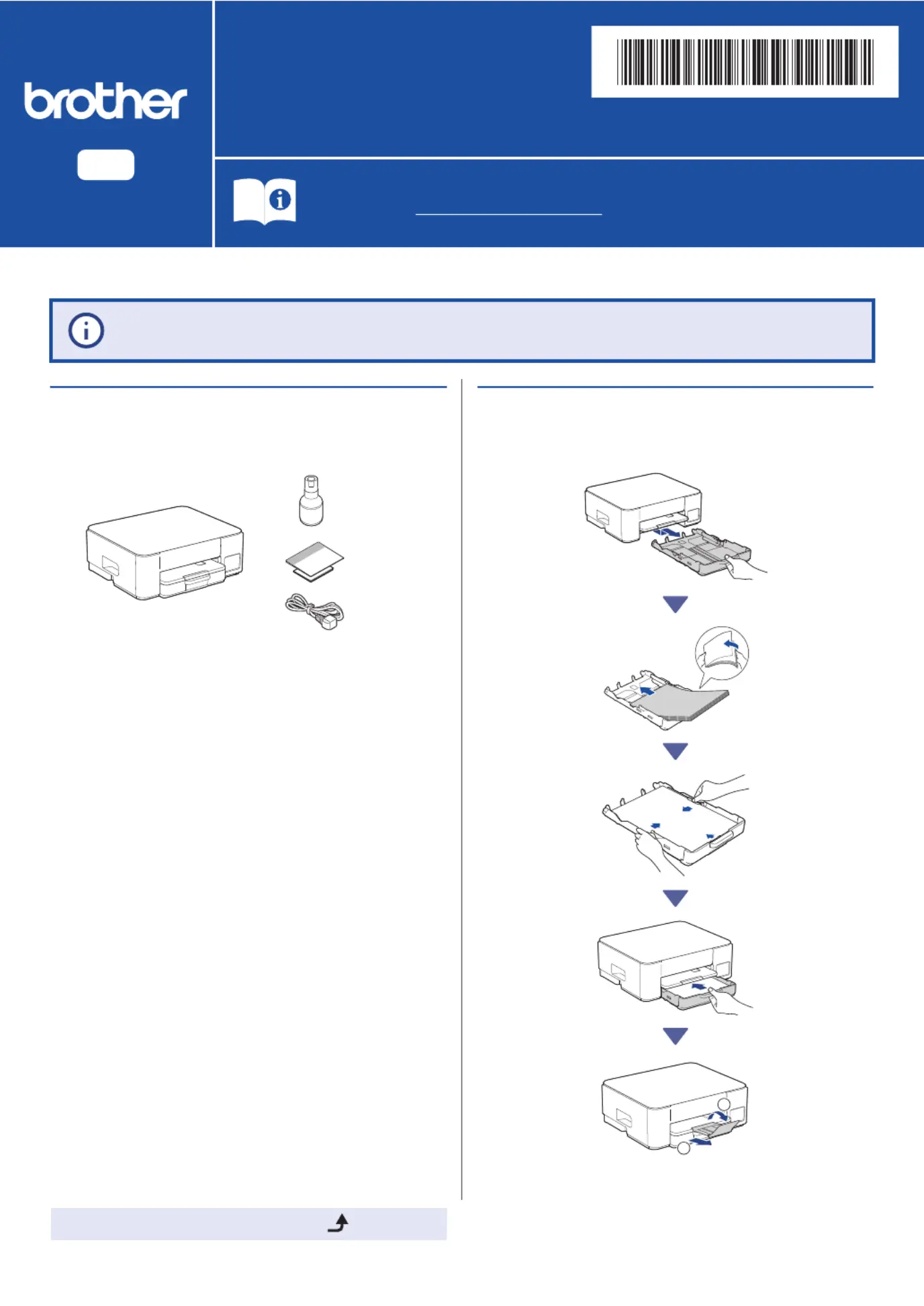 brother