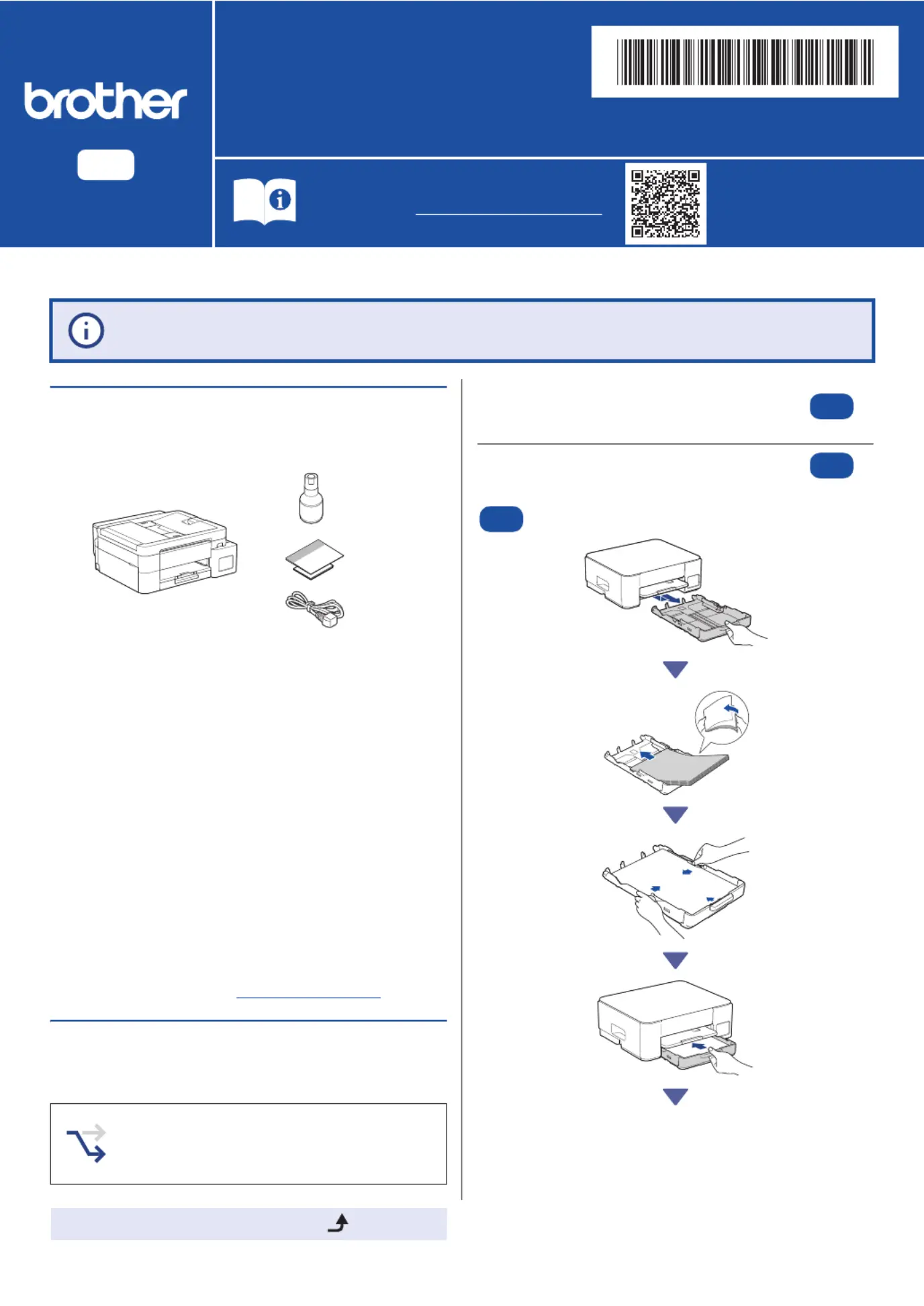 brother