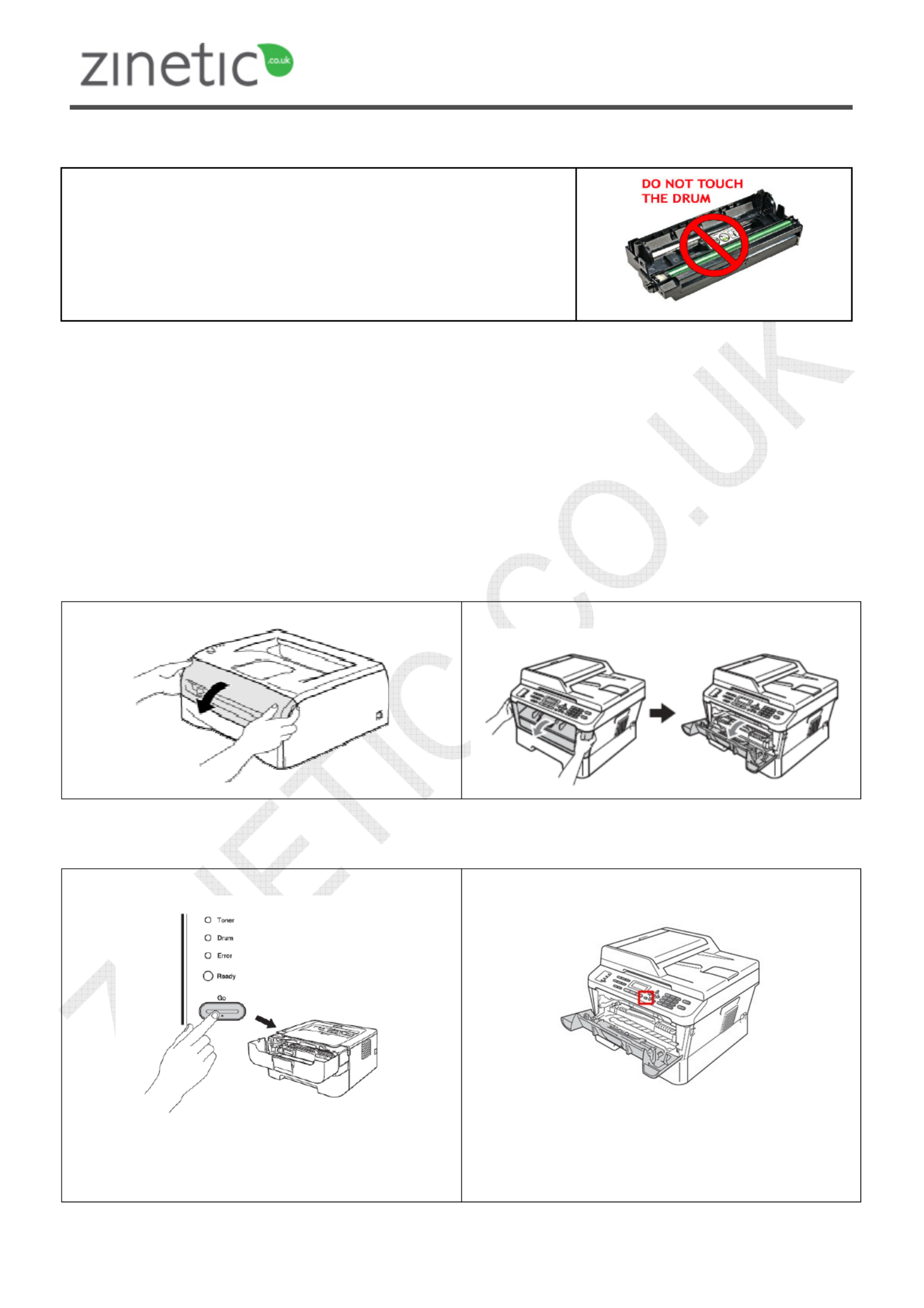 zinetic .co.uk

DO NOT TOUCH THE DRUM

ZINETIC.CO.UK

Toner
Drum
Error
Ready
Go