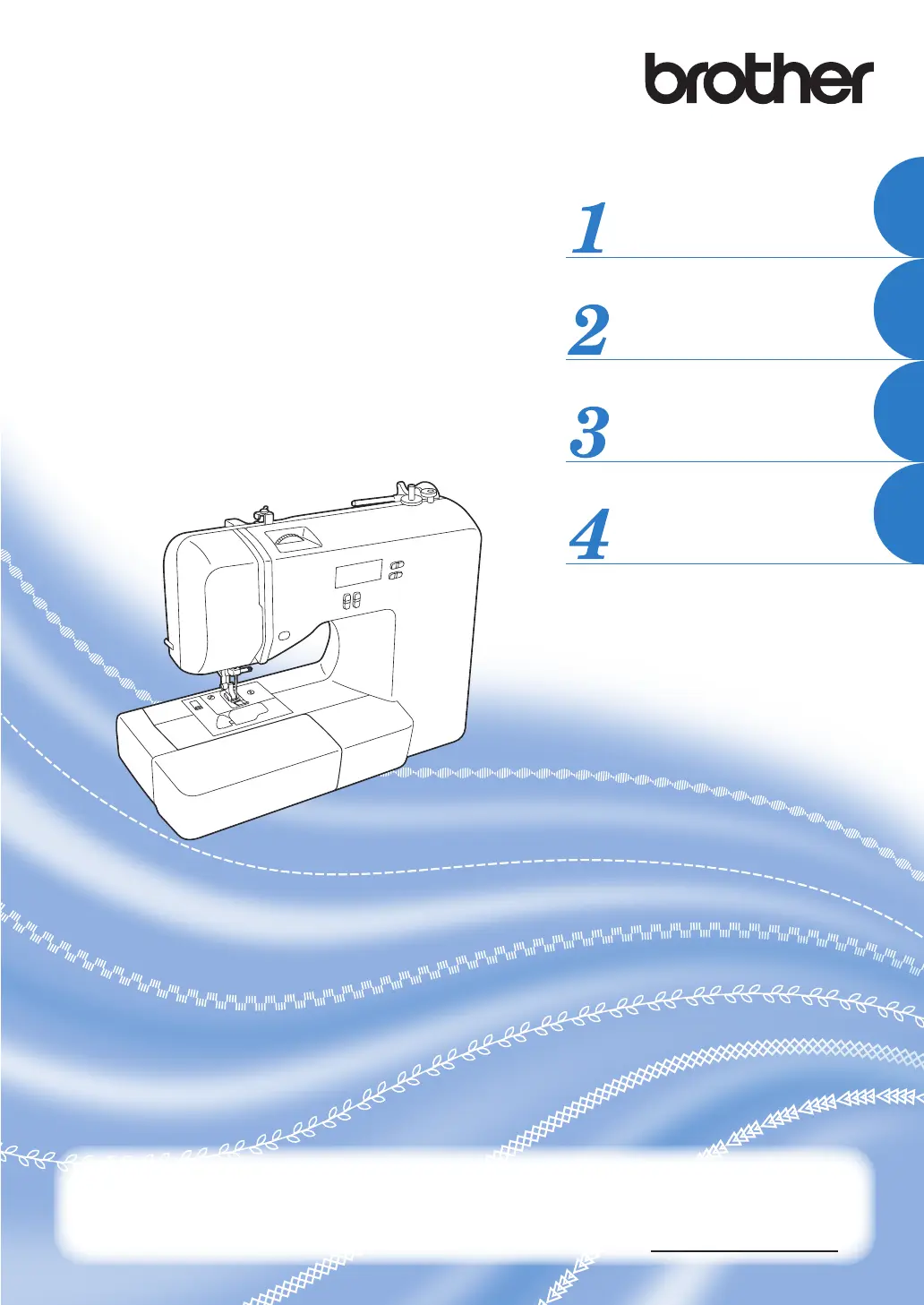 brother

1

2

3

4