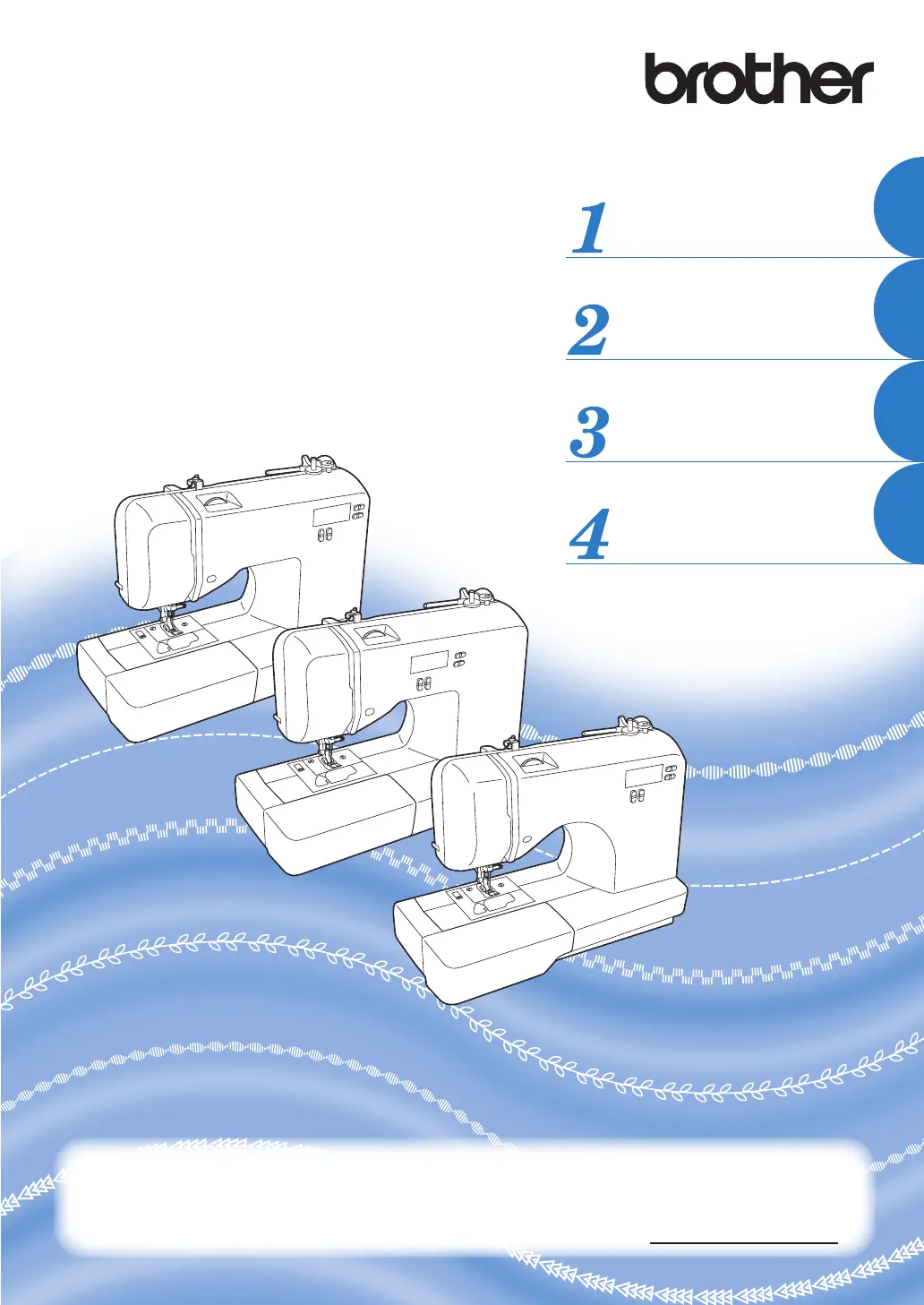 brother

1

2

3

4