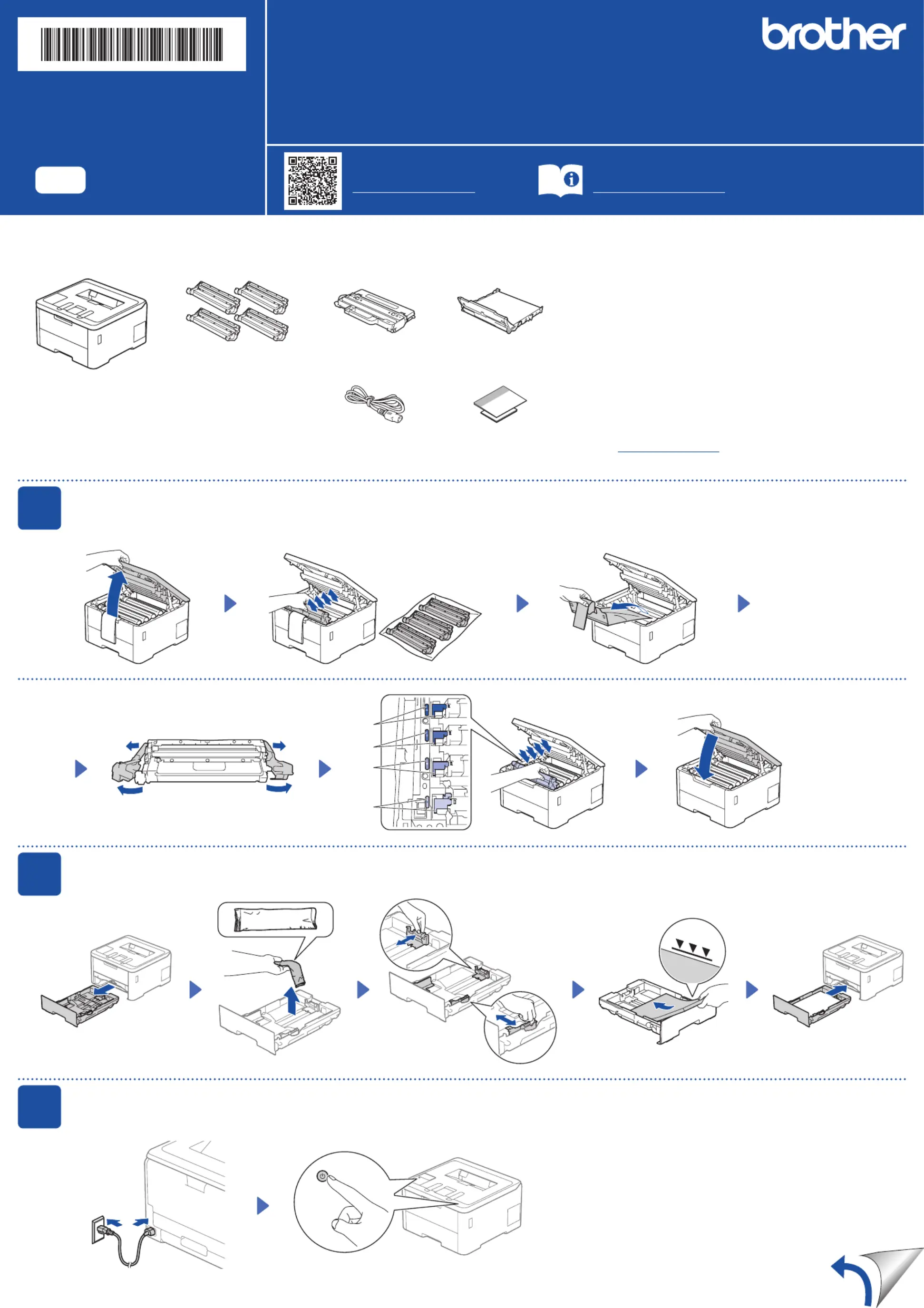 brother