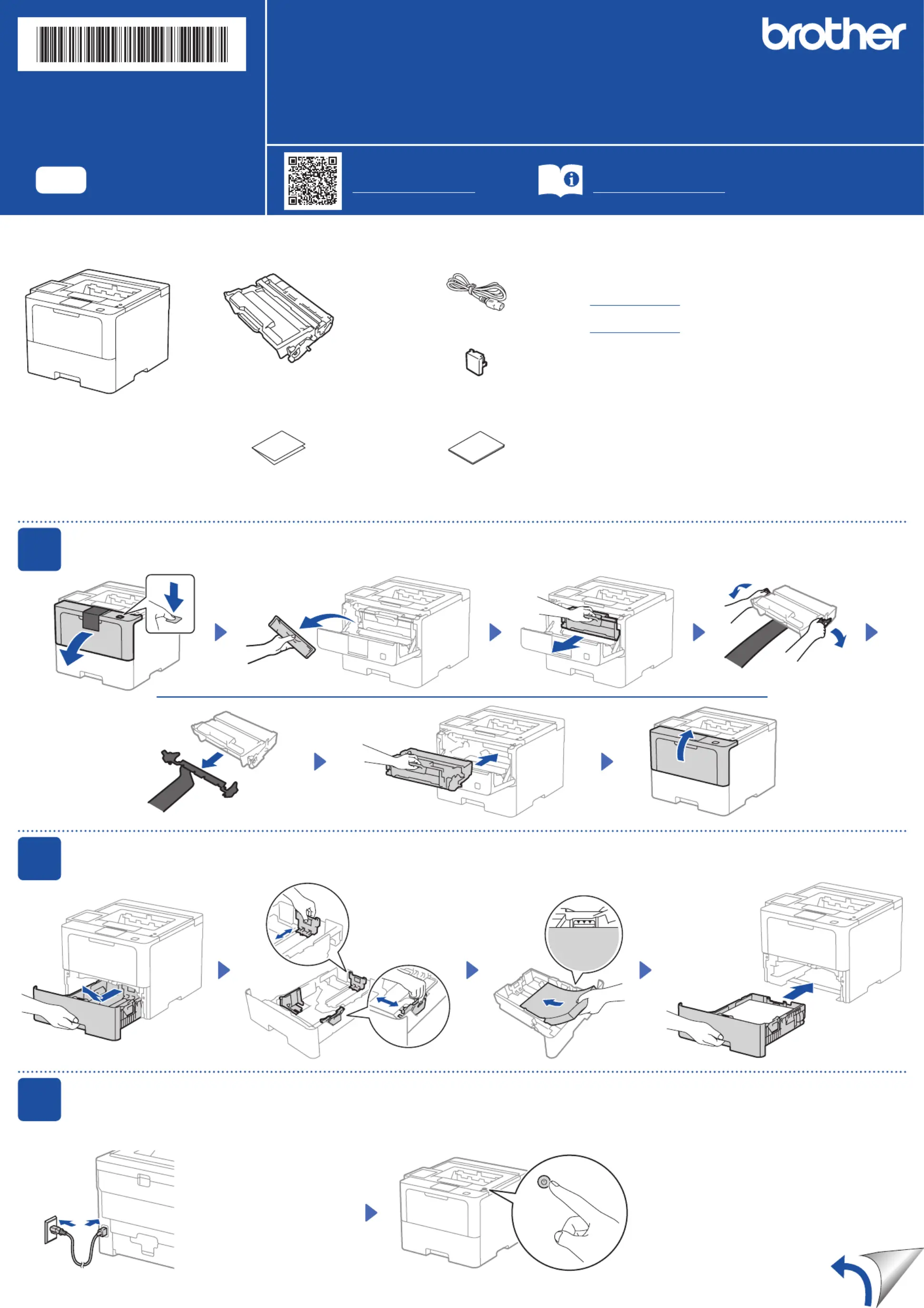 brother