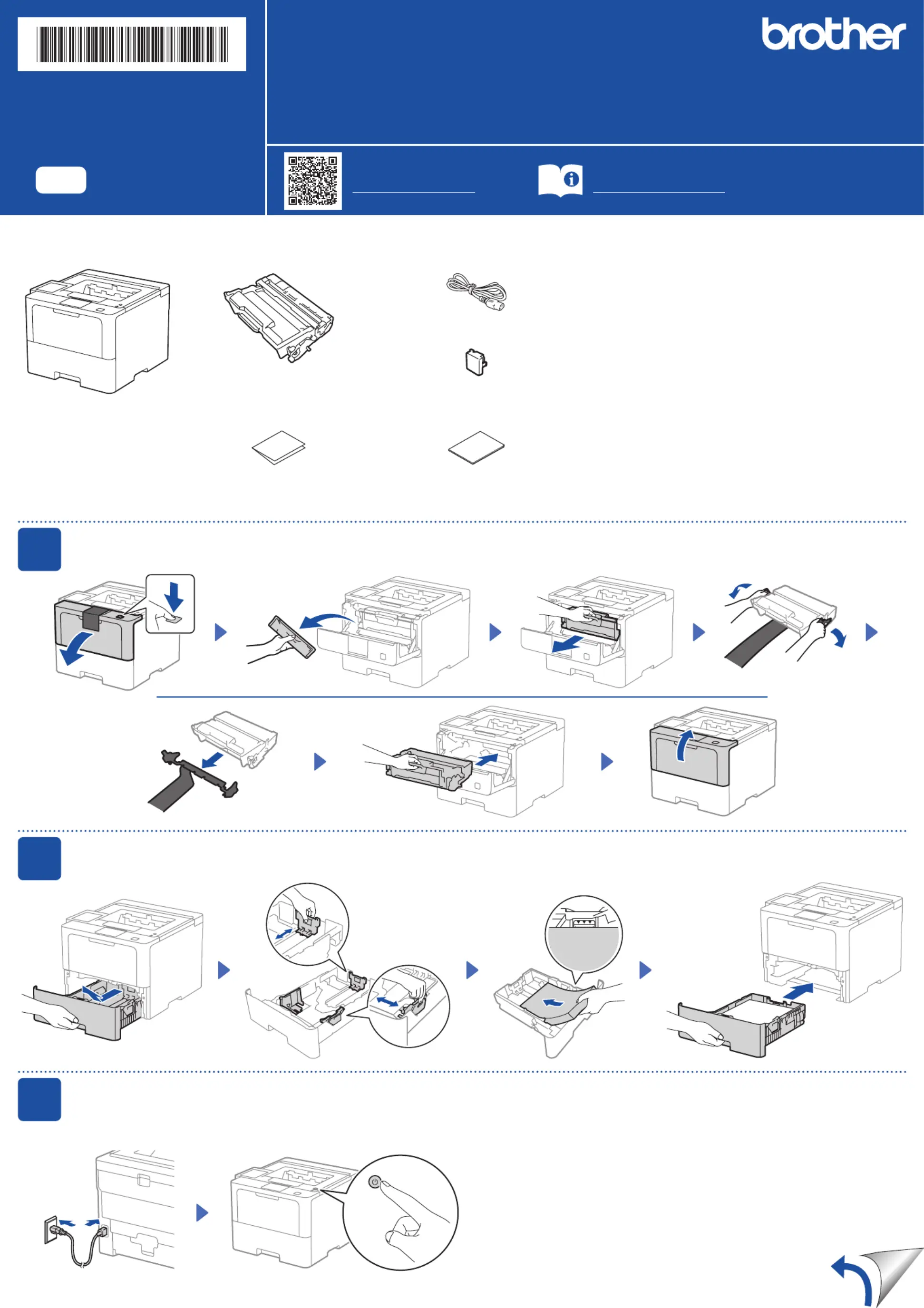 brother