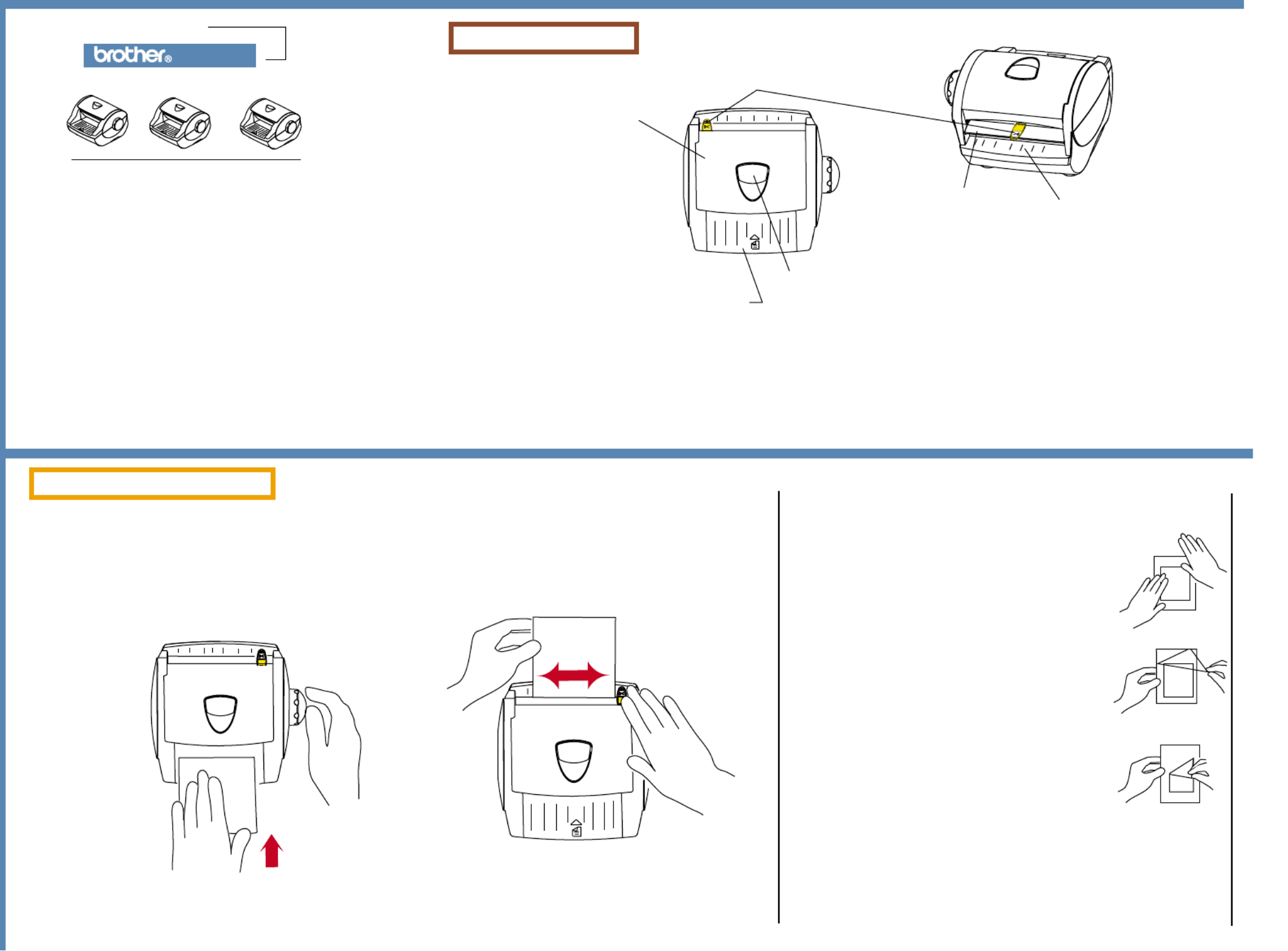 brother®