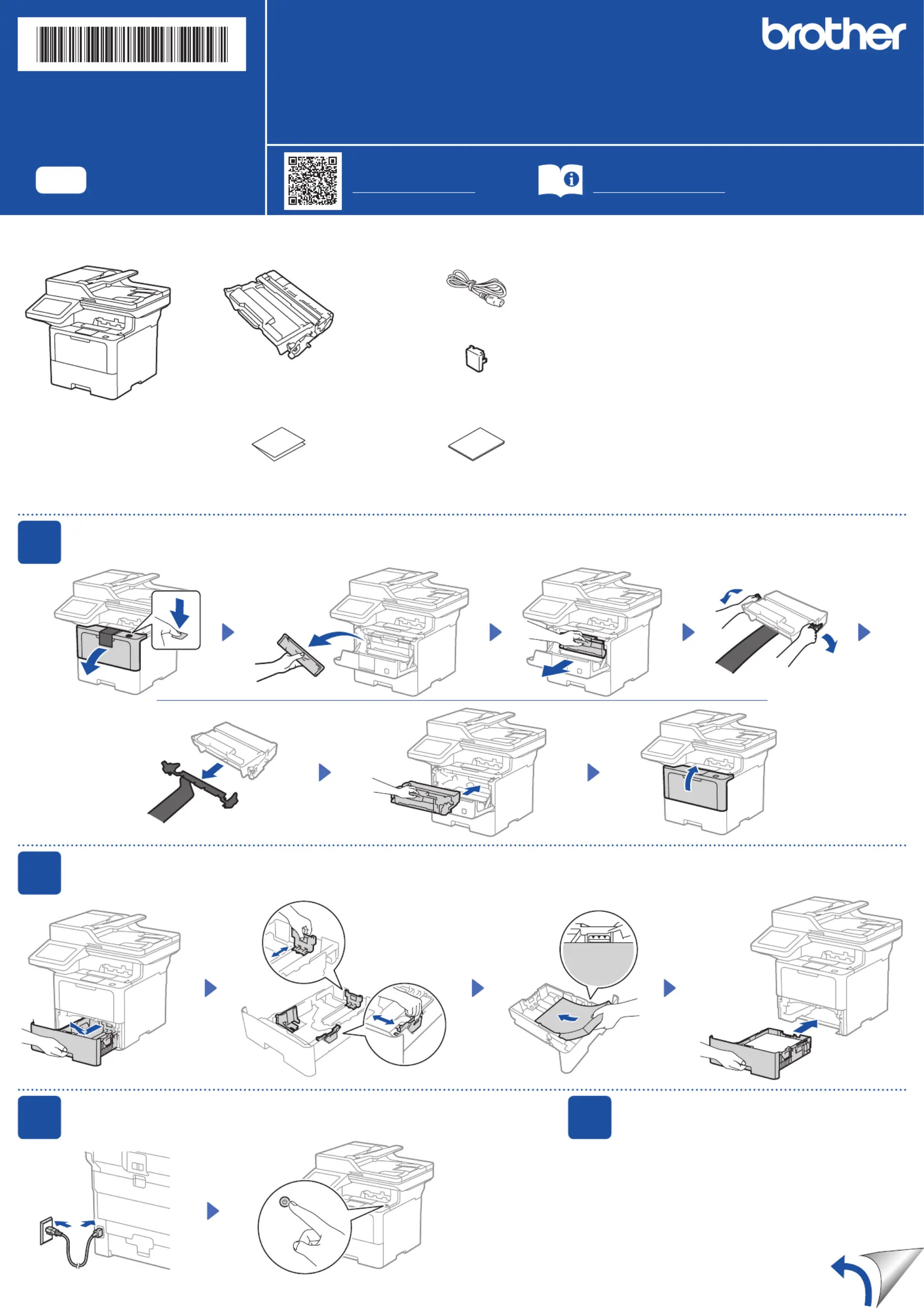 brother