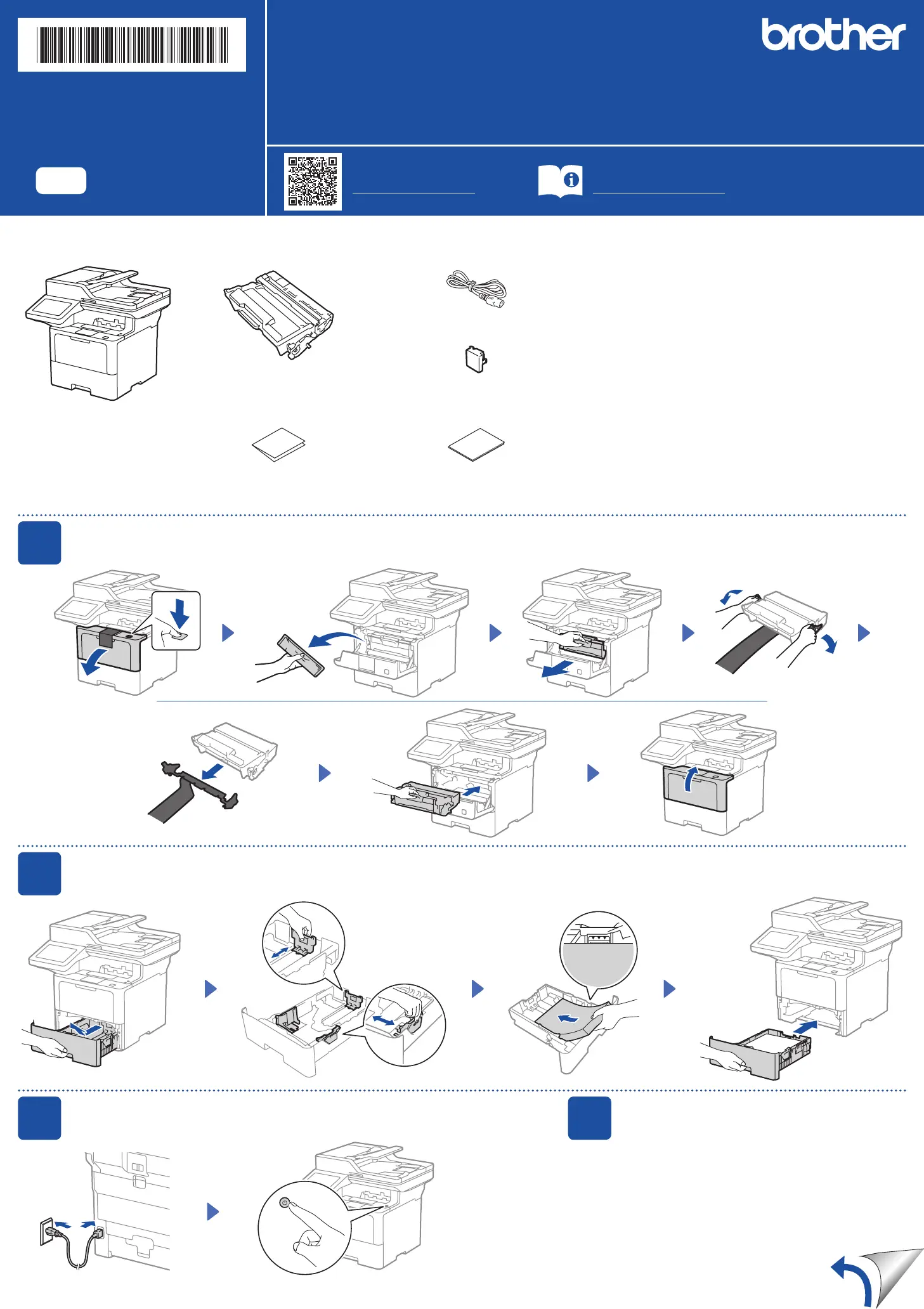 brother