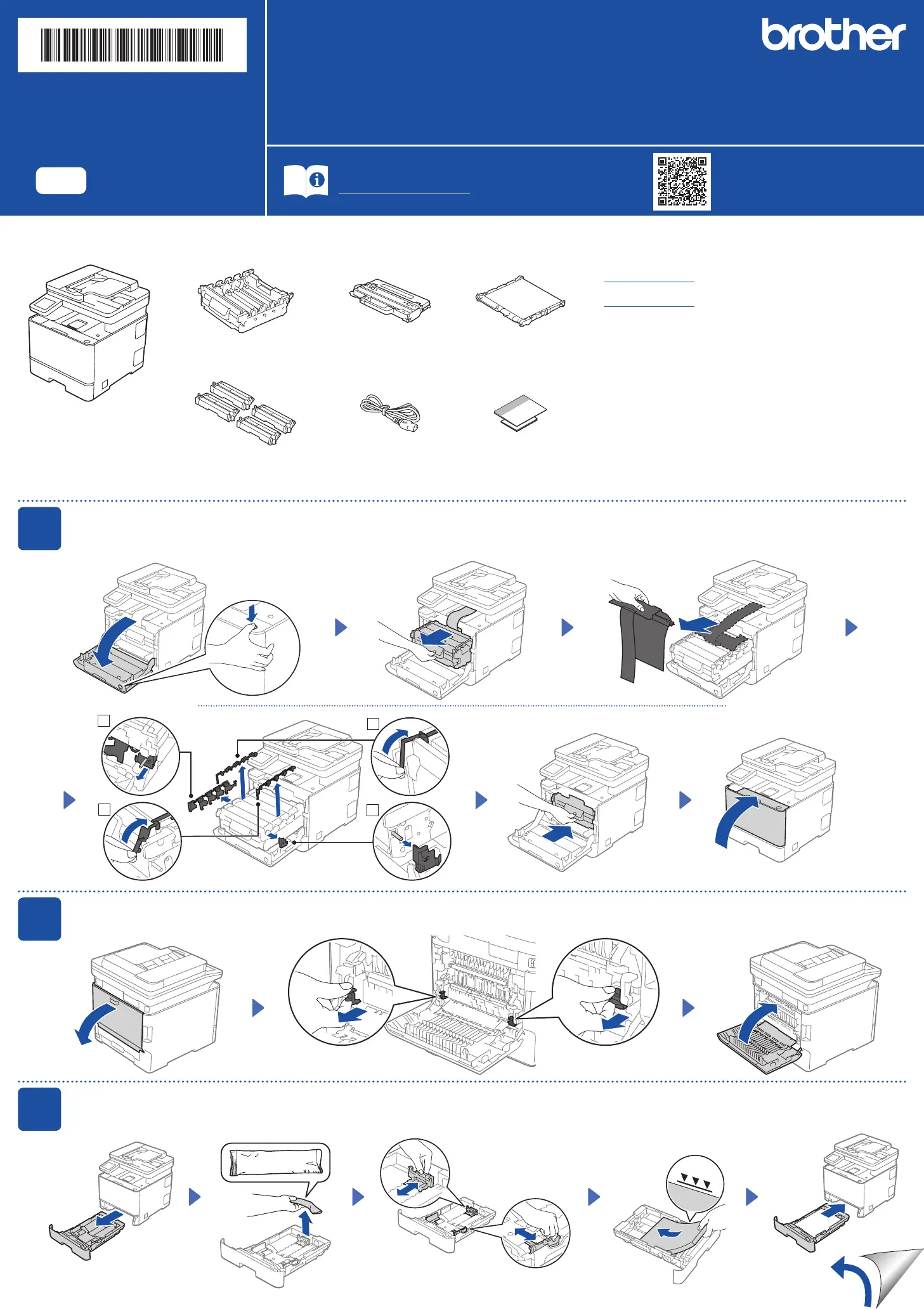 brother