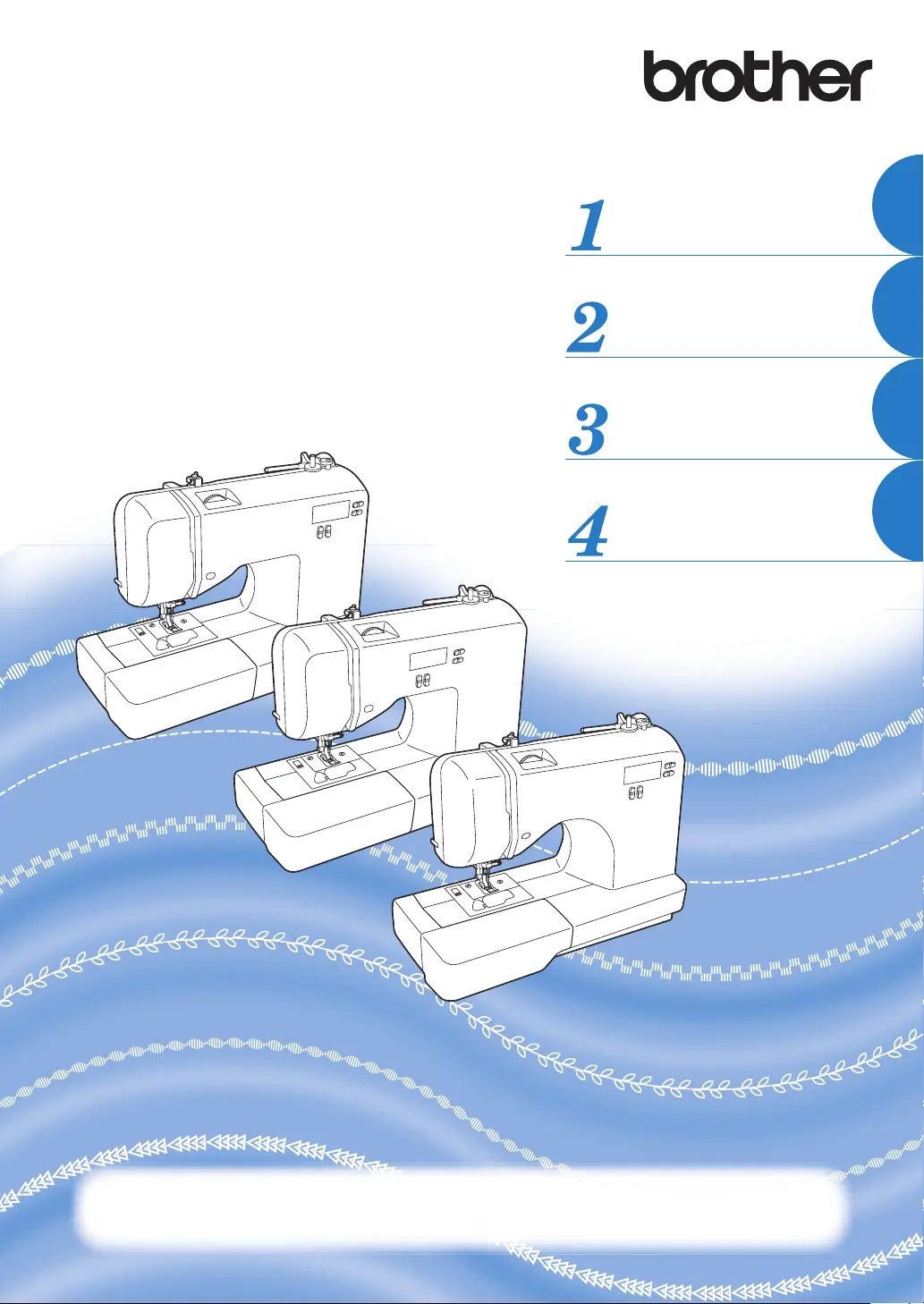 brother

1

2

3

4