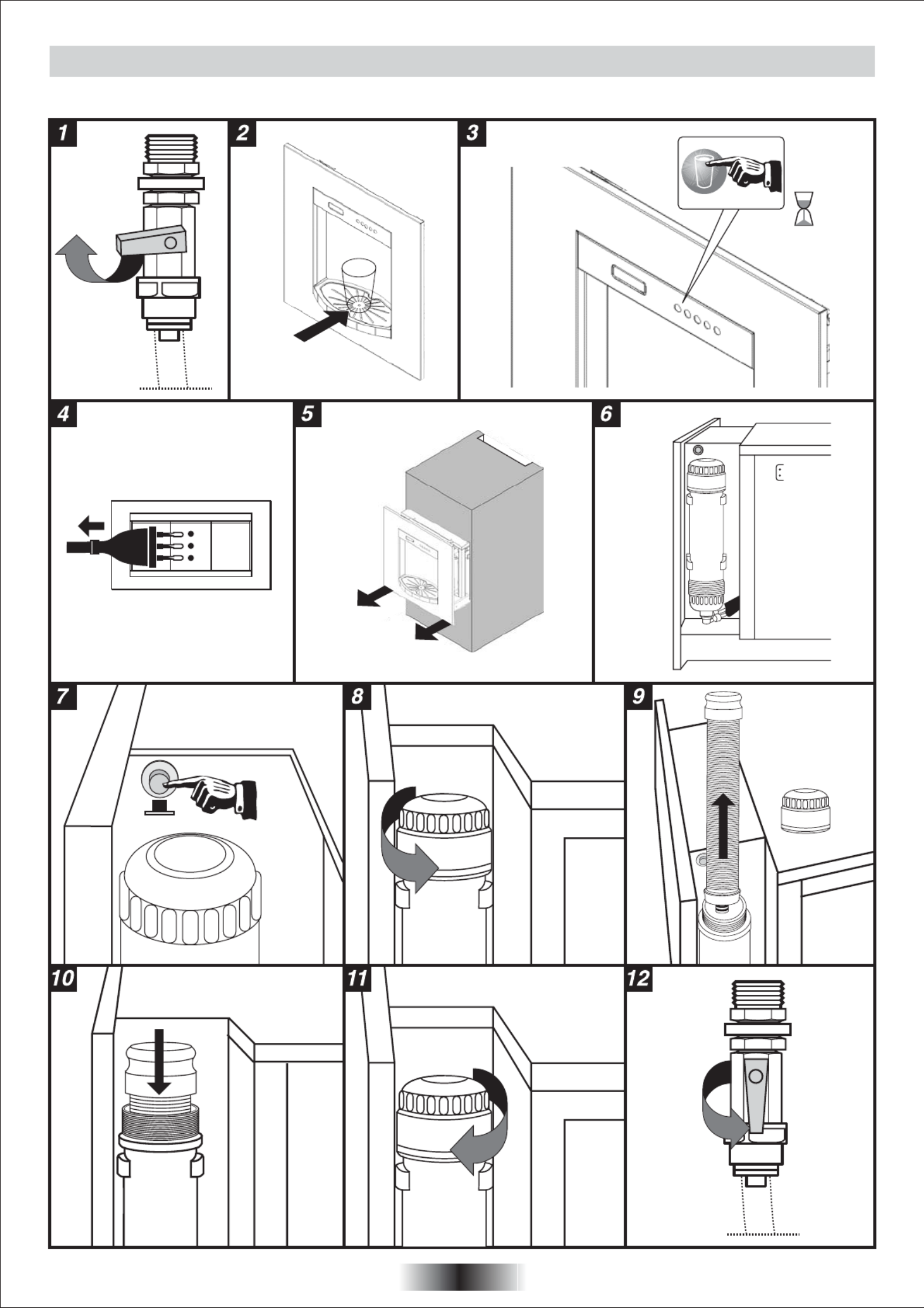 1
2
3
4
5
6
7
8
9
10
11
12