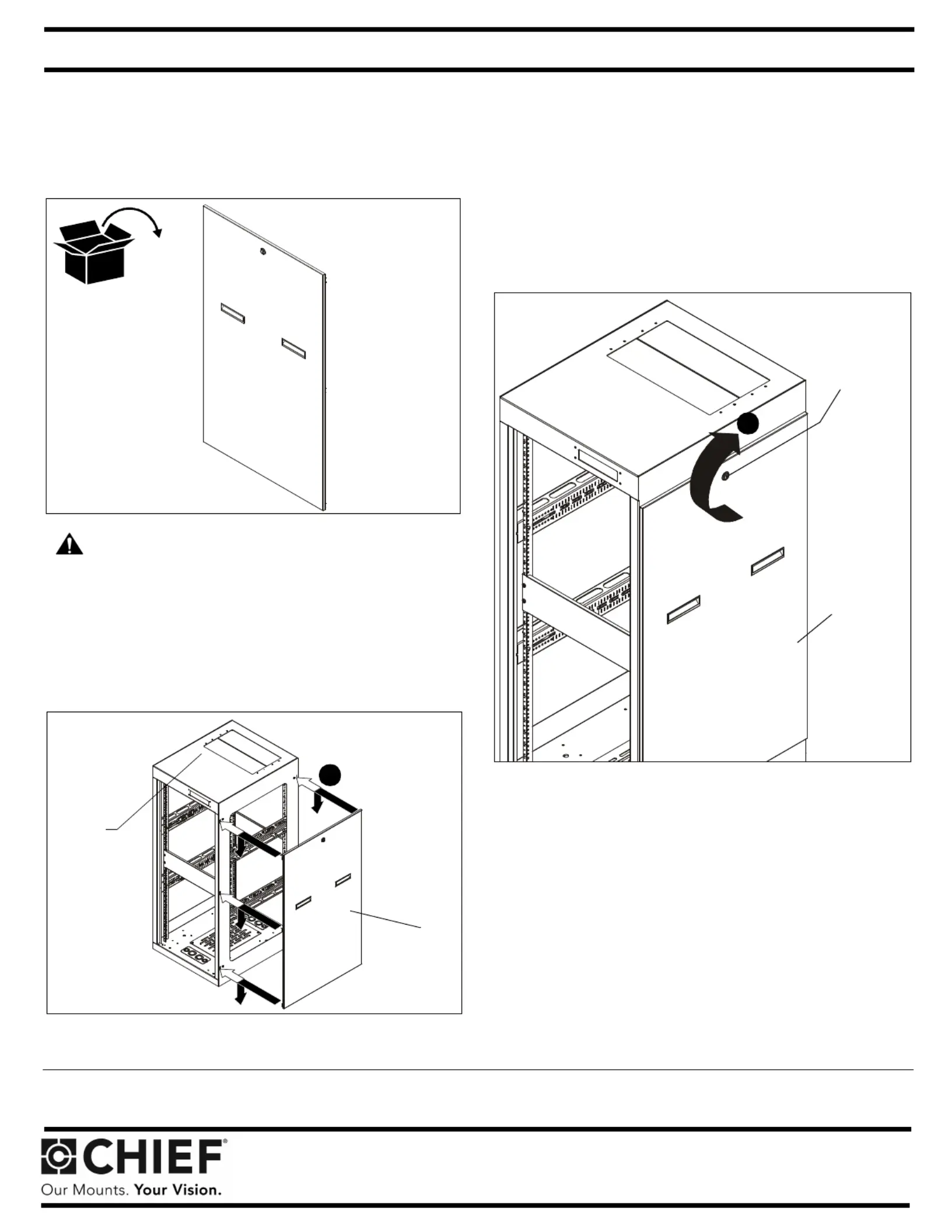 CHIEF®
Our Mounts. Your Vision.