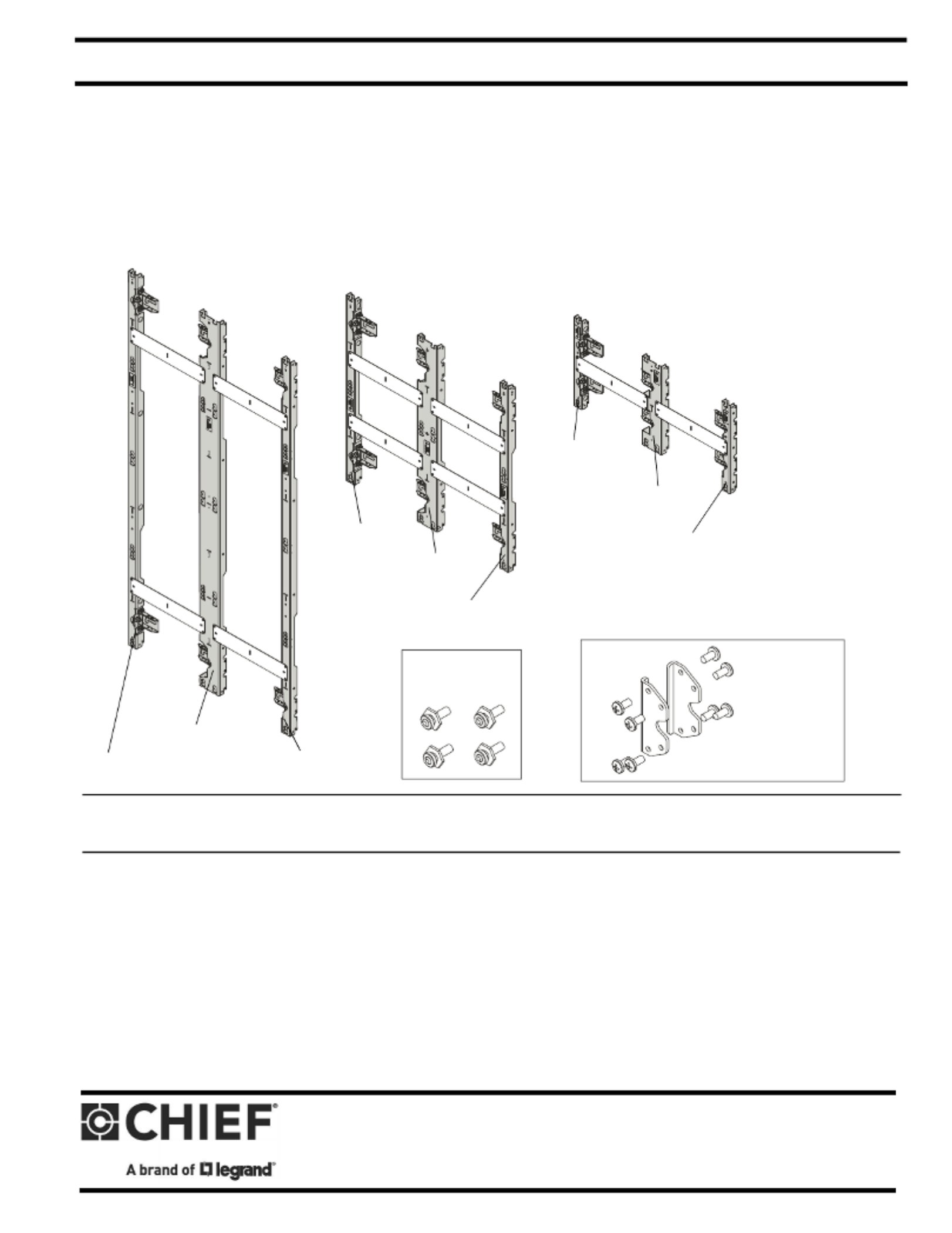 CHIEF®

A brand of legrand®