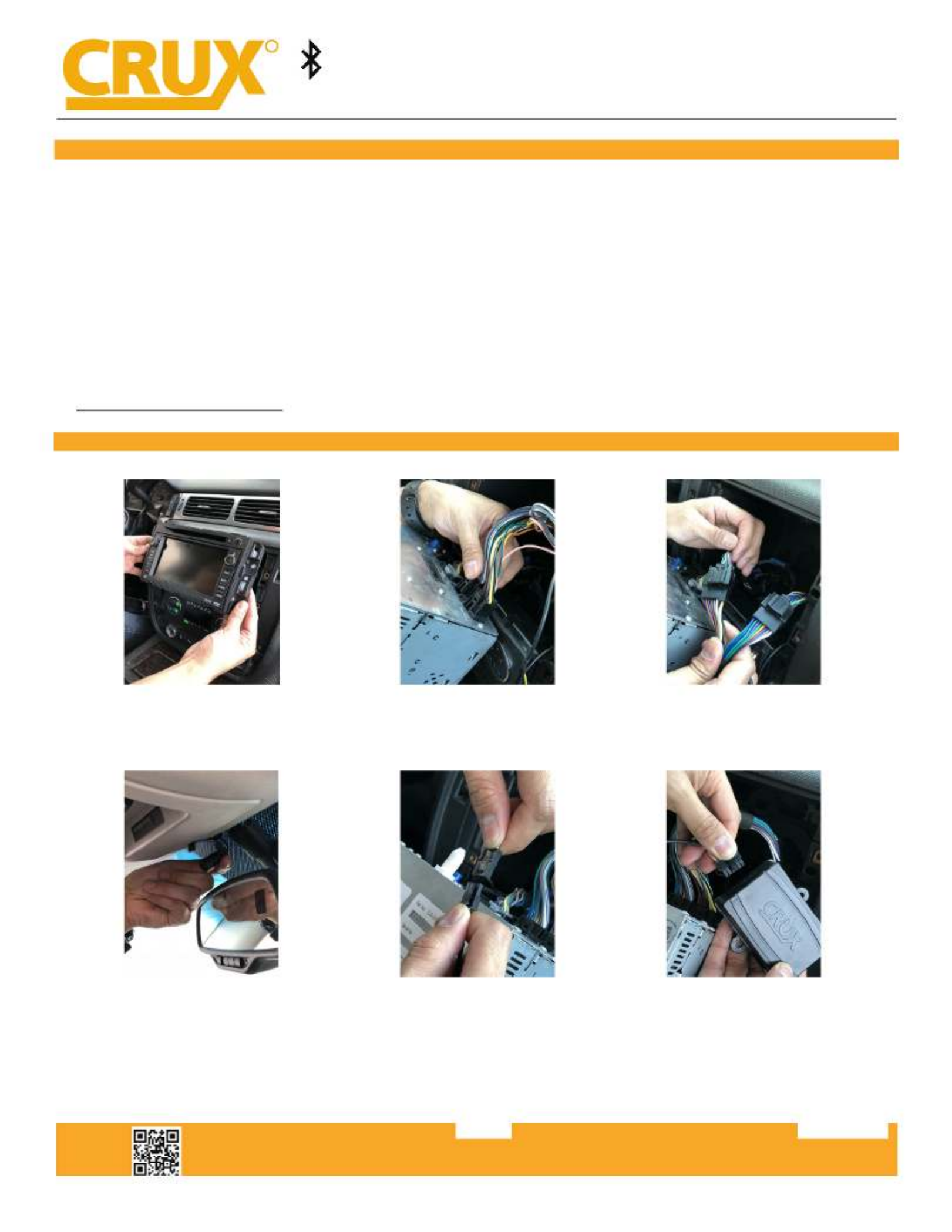 CRUX

CRUX