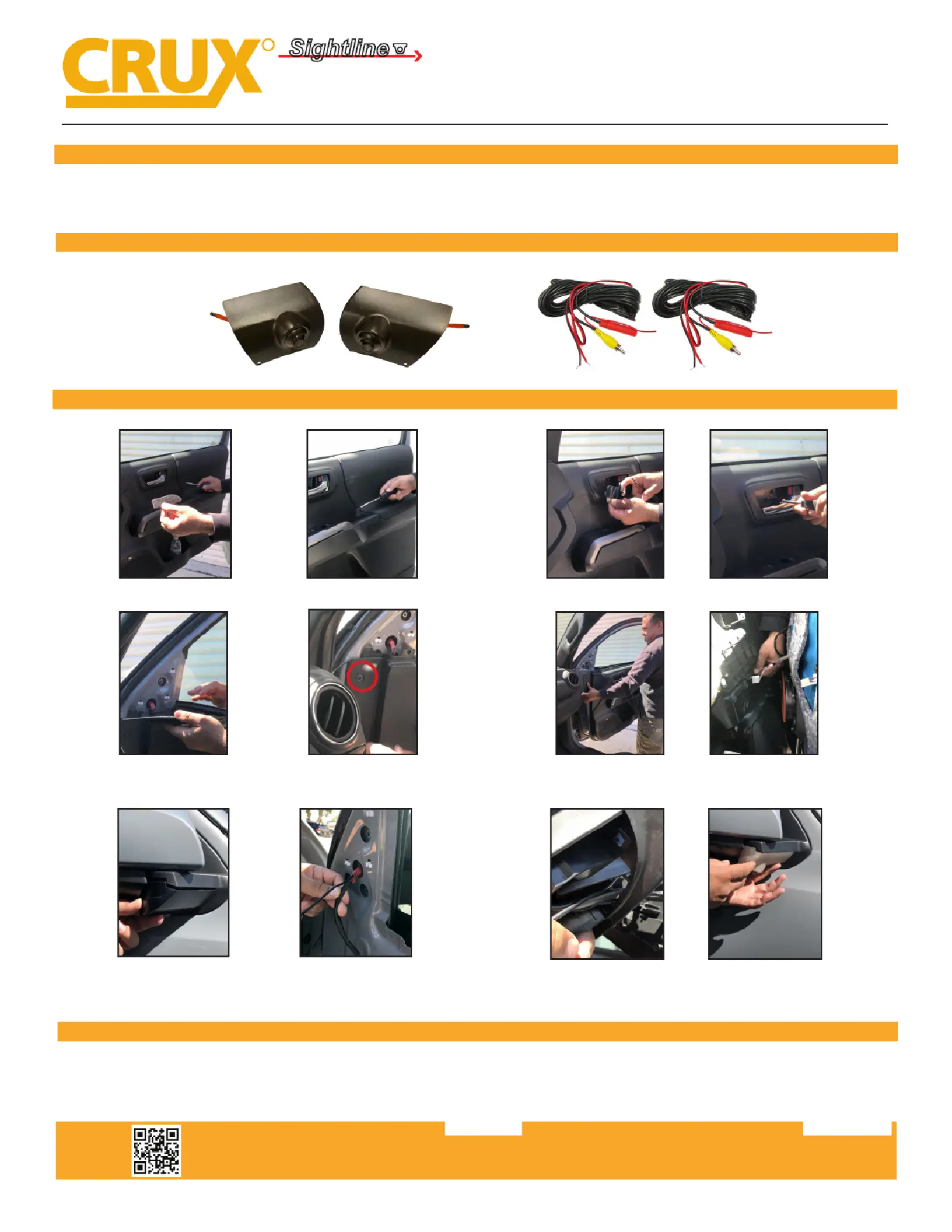 CRUX Sightline