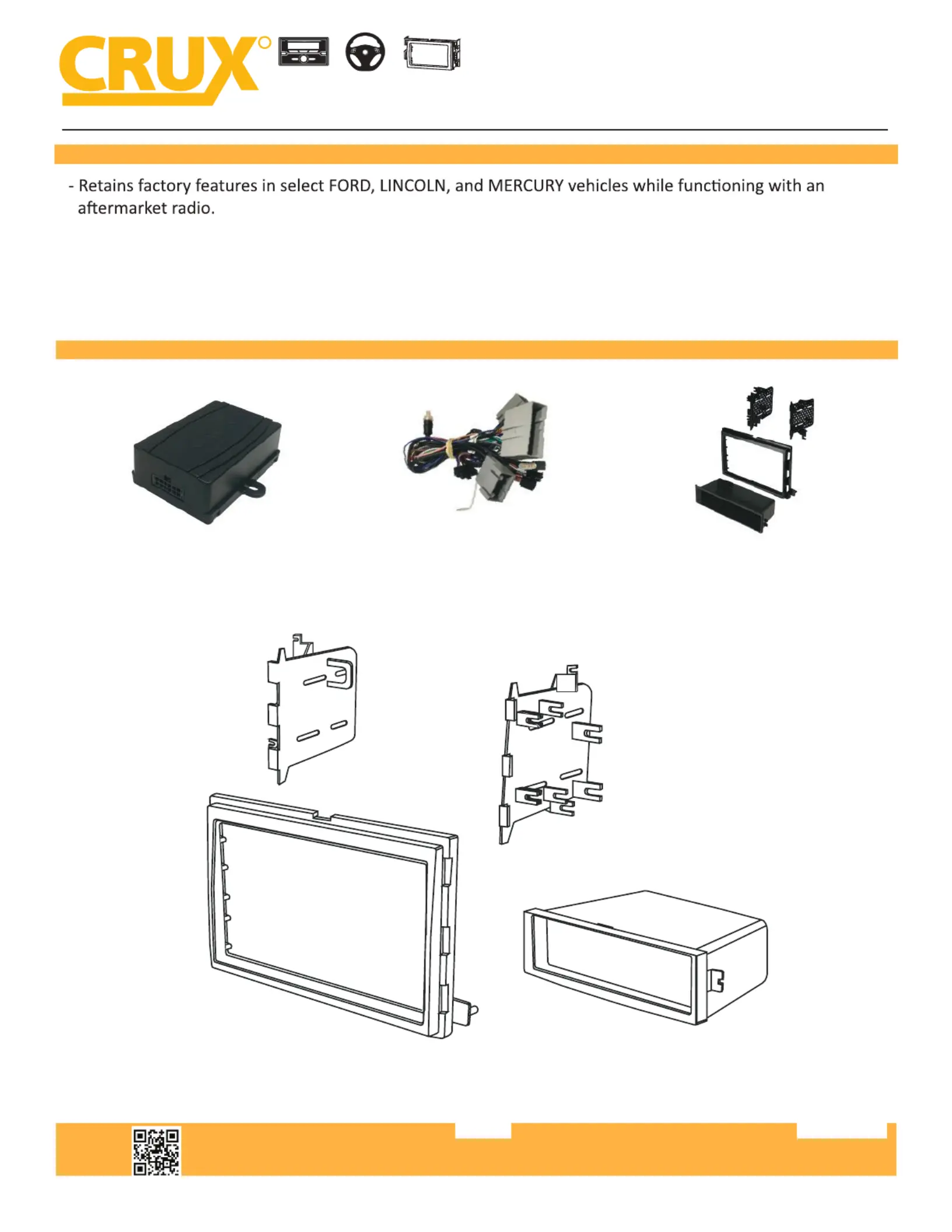 CRUX

- Retains factory features in select FORD, LINCOLN, and MERCURY vehicles while functioning with an aftermarket radio.