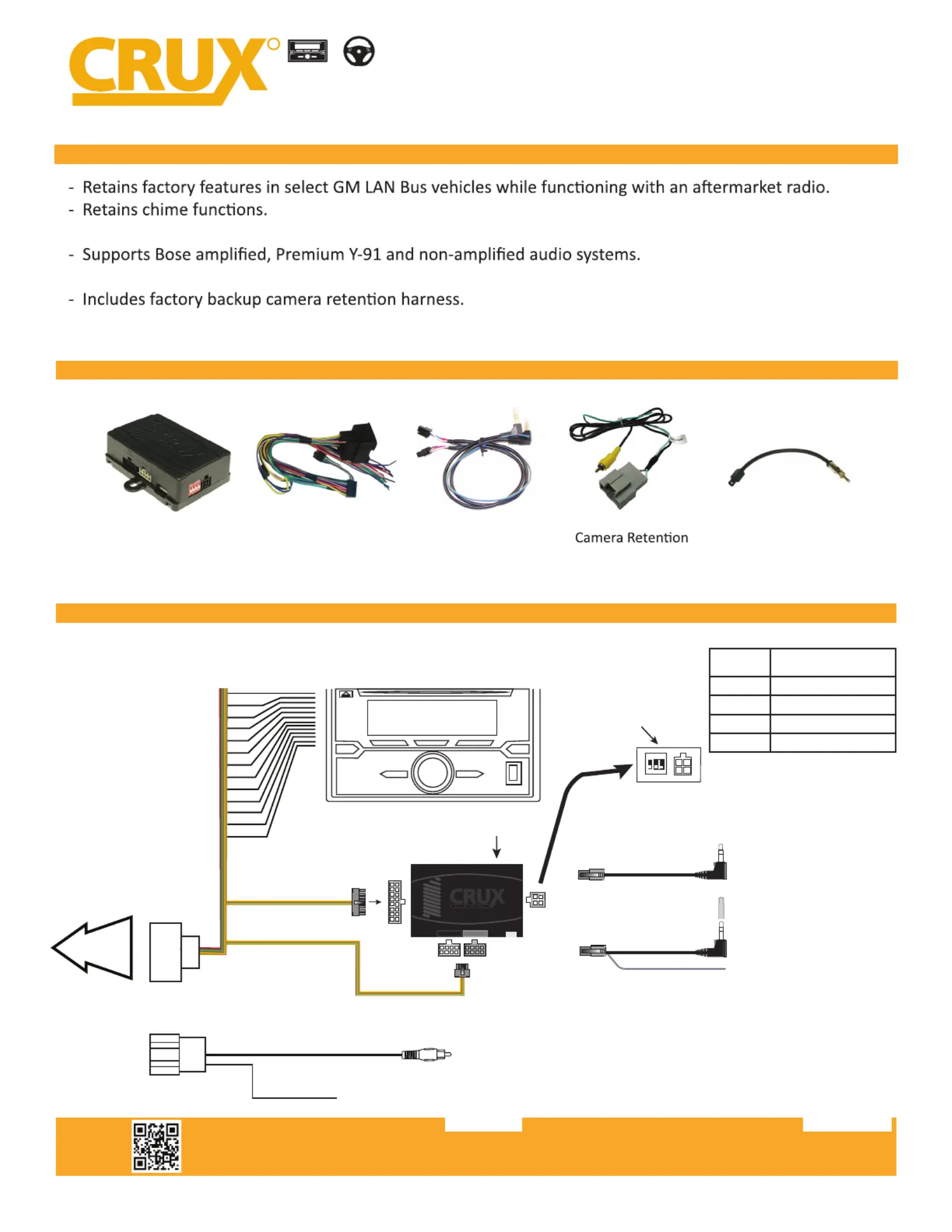 CRUX

- Retains factory features in select GM LAN Bus vehicles while functioning with an aftermarket radio.
- Retains chime functions.

- Supports Bose amplified, Premium Y-91 and non-amplified audio systems.

- Includes factory backup camera retention harness.

Camera Retention

CRUX