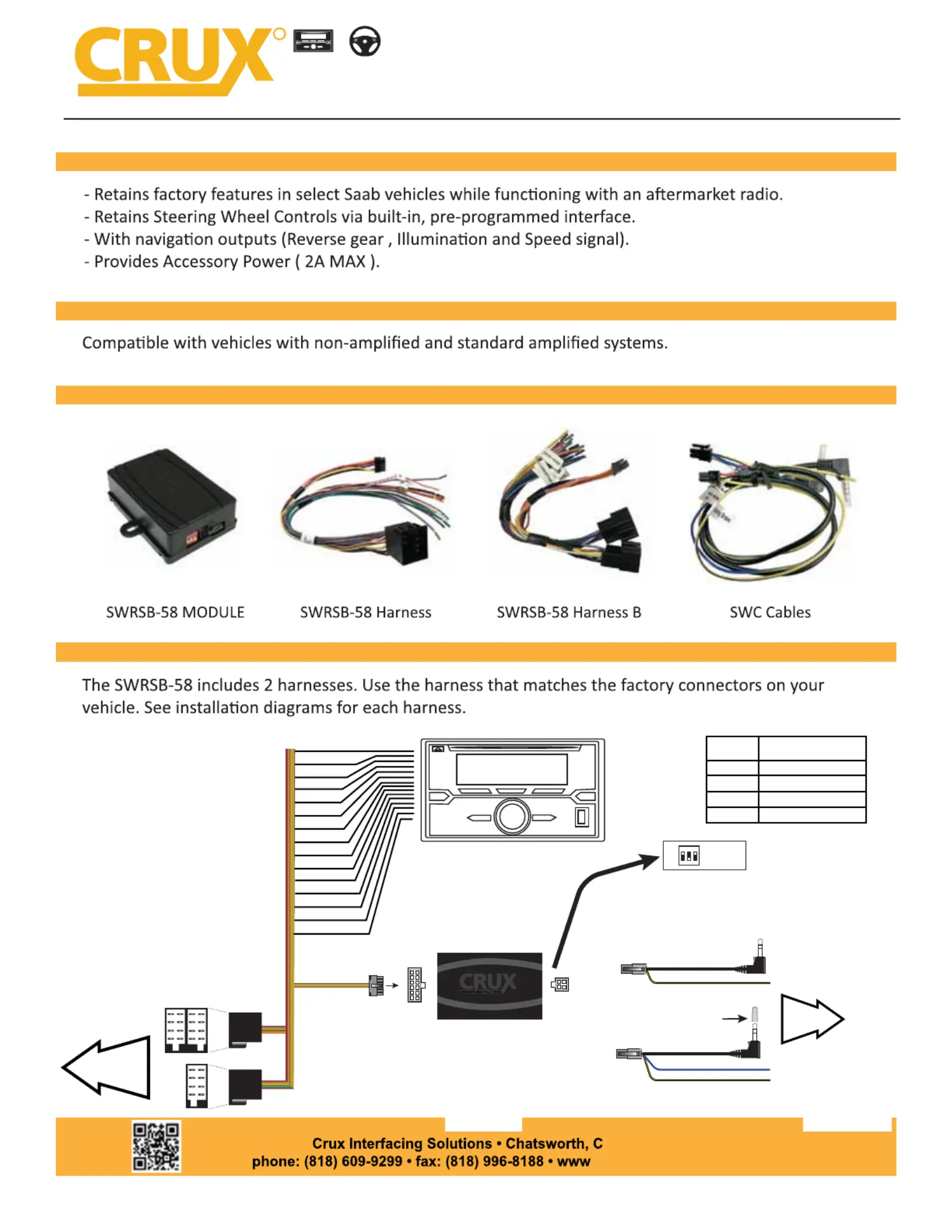 CRUX

- Retains factory features in select Saab vehicles while functioning with an aftermarket radio.
- Retains Steering Wheel Controls via built-in, pre-programmed interface.
- With navigation outputs (Reverse gear , Illumination and Speed signal).
- Provides Accessory Power ( 2A MAX ).

Compatible with vehicles with non-amplified and standard amplified systems.

SWRSB-58 MODULE

SWRSB-58 Harness

SWRSB-58 Harness B

SWC Cables

The SWRSB-58 includes 2 harnesses. Use the harness that matches the factory connectors on your vehicle. See installation diagrams for each harness.

CRUX

Crux Interfacing Solutions • Chatsworth, C
phone: (818) 609-9299 • fax: (818) 996-8188 • www