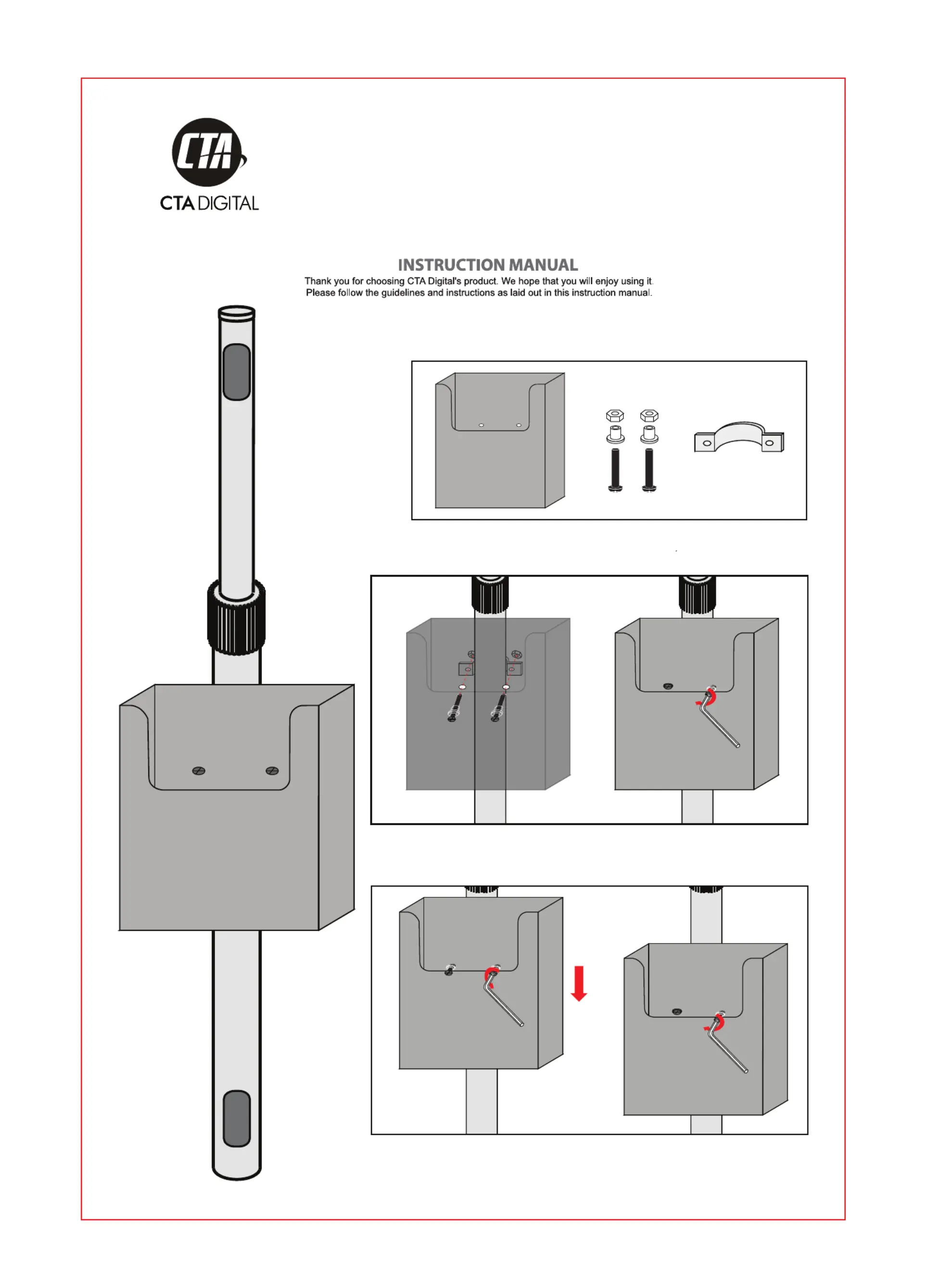 CTA

CTA DIGITAL

INSTRUCTION MANUAL

Thank you for choosing CTA Digital's product. We hope that you will enjoy using it. Please follow the guidelines and instructions as laid out in this instruction manual.