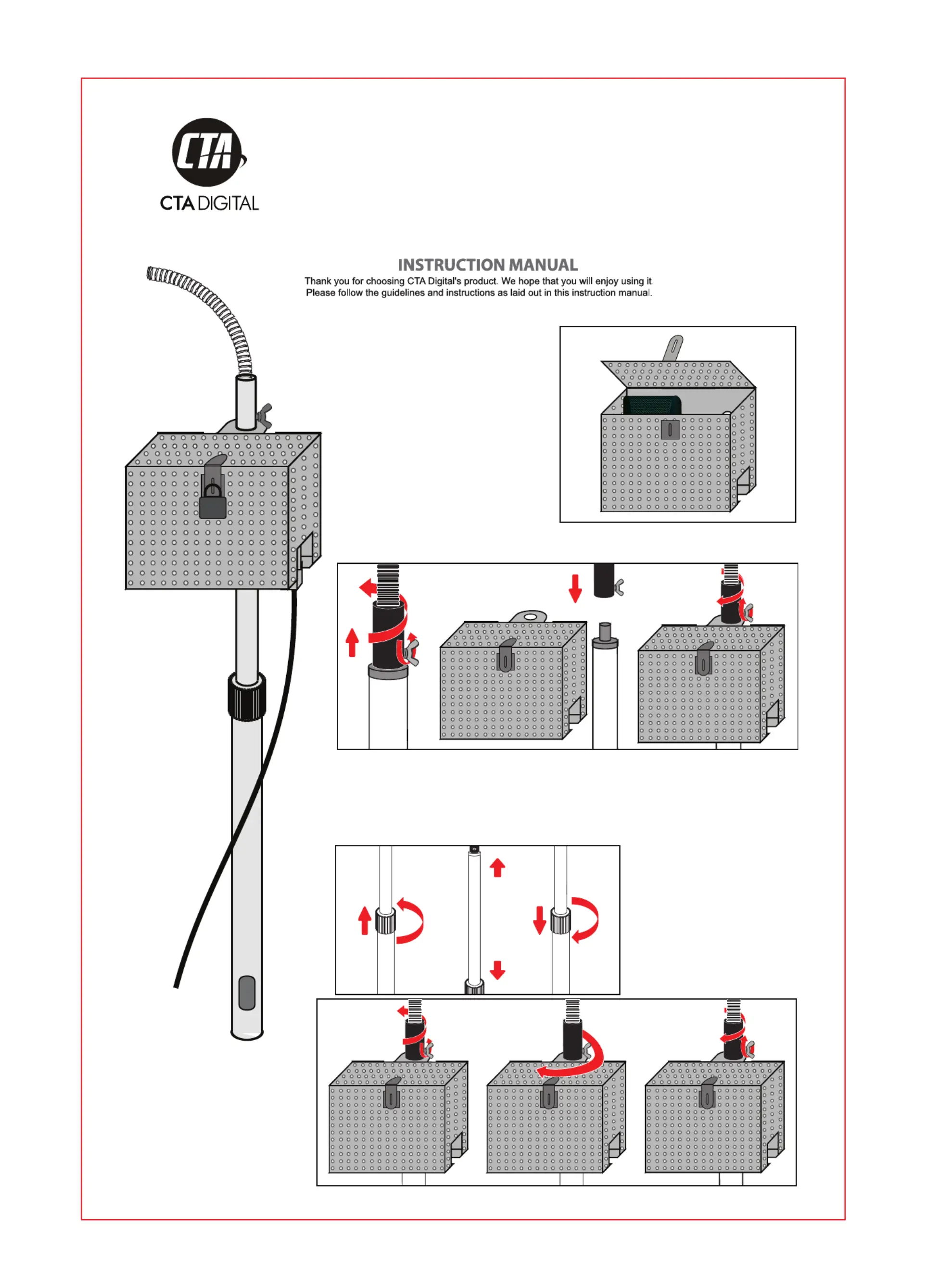 CTA

CTA DIGITAL

INSTRUCTION MANUAL

Thank you for choosing CTA Digital's product. We hope that you will enjoy using it. Please follow the guidelines and instructions as laid out in this instruction manual.