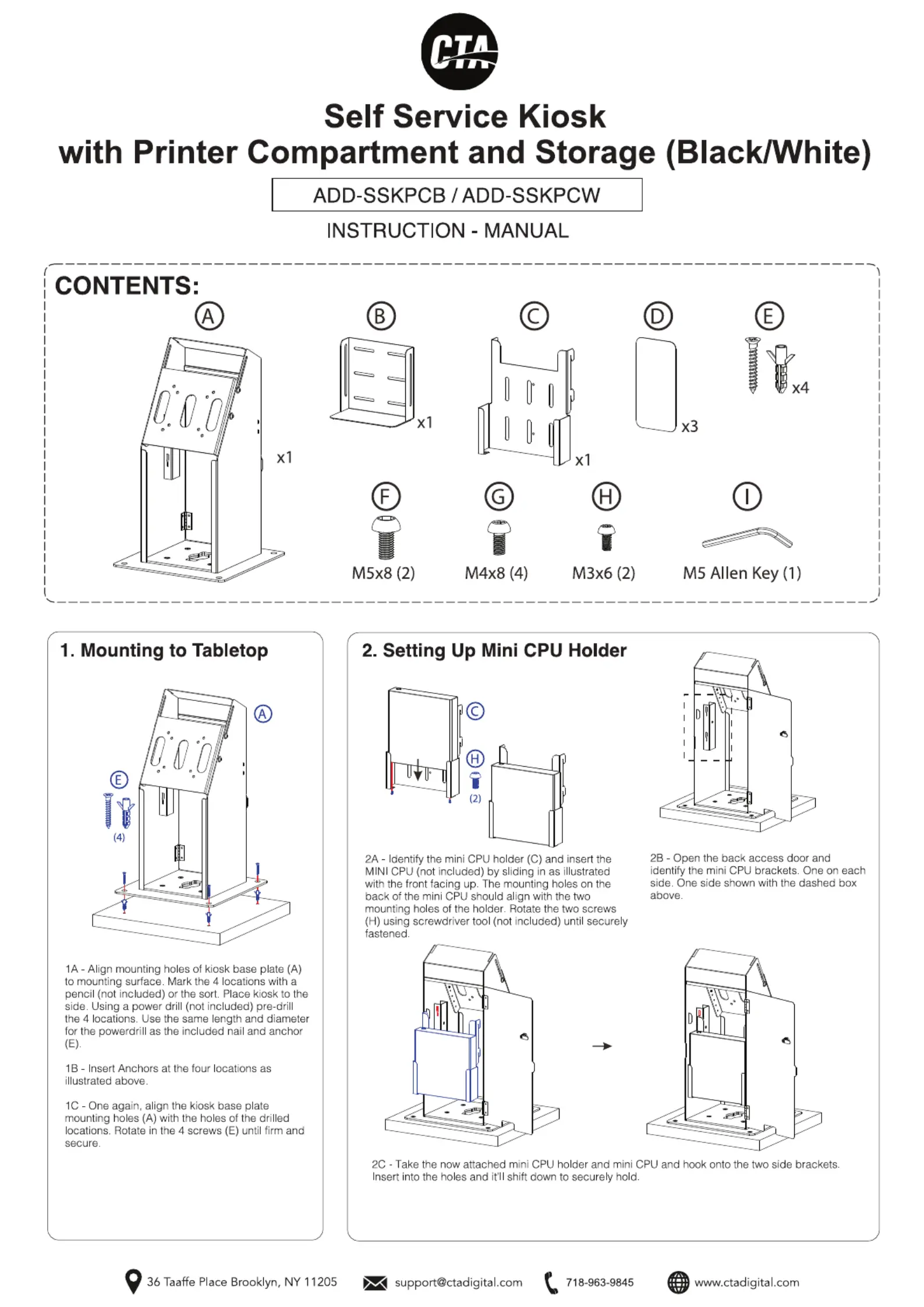 CTA

Self Service Kiosk
with Printer Compartment and Storage (Black/White)

ADD-SSKPCB / ADD-SSKPCW

INSTRUCTION - MANUAL

CONTENTS:

A x1

B x1

C x1

D x3

E x4

F M5x8 (2)

G M4x8 (4)

H M3x6 (2)

I M5 Allen Key (1)

1. Mounting to Tabletop

A

E (4)

1A - Align mounting holes of kiosk base plate (A) to mounting surface. Mark the 4 locations with a pencil (not included) or the sort. Place kiosk to the side. Using a power drill (not included) pre-drill the 4 locations. Use the same length and diameter for the powerdrill as the included nail and anchor (E).

1B - Insert Anchors at the four locations as illustrated above.

1C - One again, align the kiosk base plate mounting holes (A) with the holes of the drilled locations. Rotate in the 4 screws (E) until firm and secure.

2. Setting Up Mini CPU Holder

C

H (2)

2A - Identify the mini CPU holder (C) and insert the MINI CPU (not included) by sliding in as illustrated with the front facing up. The mounting holes on the back of the mini CPU should align with the two mounting holes of the holder. Rotate the two screws (H) using screwdriver tool (not included) until securely fastened.

2B - Open the back access door and identify the mini CPU brackets. One on each side. One side shown with the dashed box above.

2C - Take the now attached mini CPU holder and mini CPU and hook onto the two side brackets. Insert into the holes and it'll shift down to securely hold.

36 Taaffe Place Brooklyn, NY 11205   support@ctadigital.com   718-963-9845   www.ctadigital.com