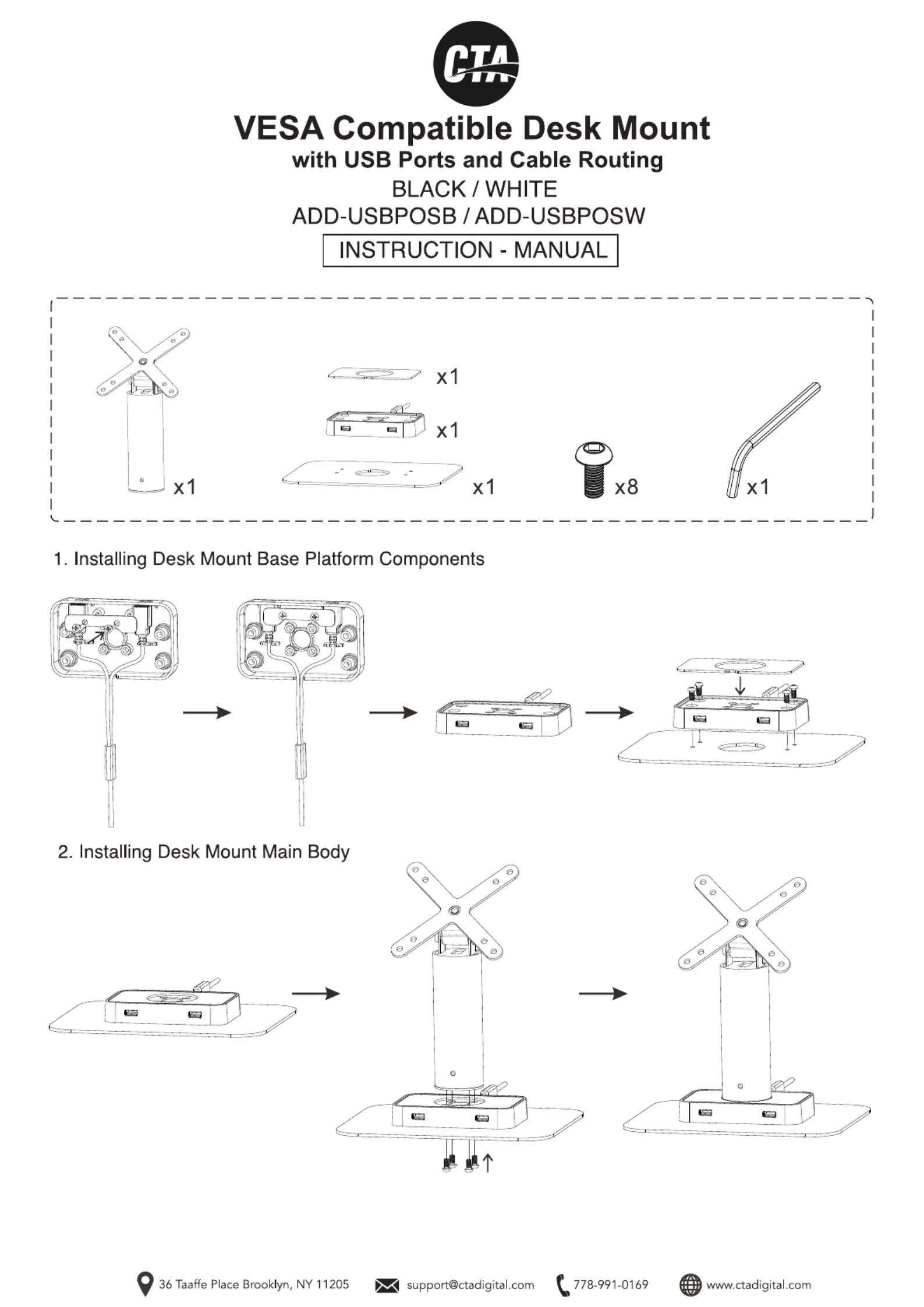 CTA

VESA Compatible Desk Mount
with USB Ports and Cable Routing
BLACK / WHITE
ADD-USBPOSB / ADD-USBPOSW
INSTRUCTION - MANUAL

x1
x1
x1
x1
x8
x1

1. Installing Desk Mount Base Platform Components

2. Installing Desk Mount Main Body

36 Taaffe Place Brooklyn, NY 11205
support@ctadigital.com
778-991-0169
www.ctadigital.com