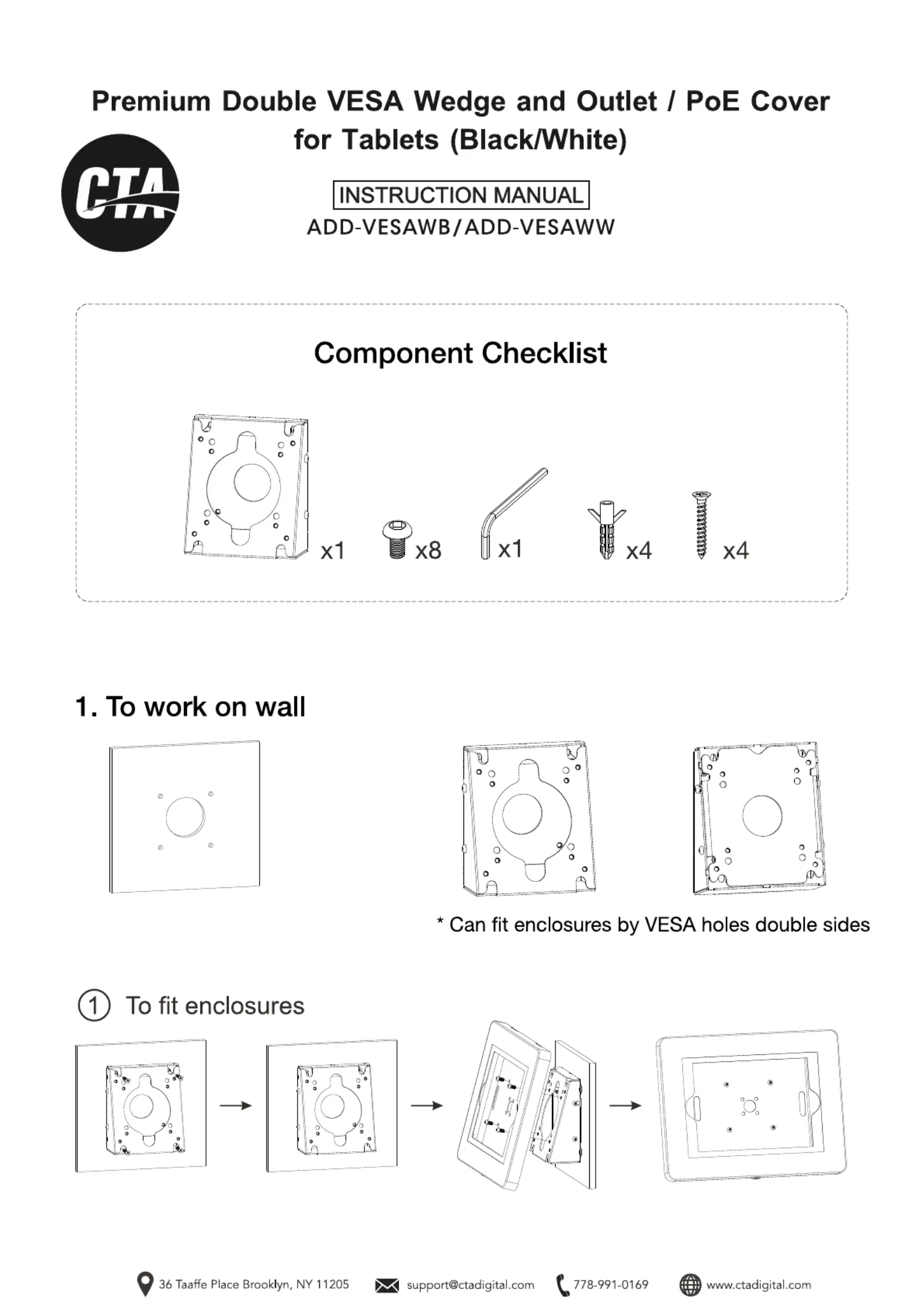 Premium Double VESA Wedge and Outlet / PoE Cover for Tablets (Black/White)

CTA

INSTRUCTION MANUAL

ADD-VESAWB/ADD-VESAWW

Component Checklist

x1 x8 x1 x4 x4

1. To work on wall

* Can fit enclosures by VESA holes double sides

① To fit enclosures

36 Taaffe Place Brooklyn, NY 11205 support@ctadigital.com 778-991-0169 www.ctadigital.com