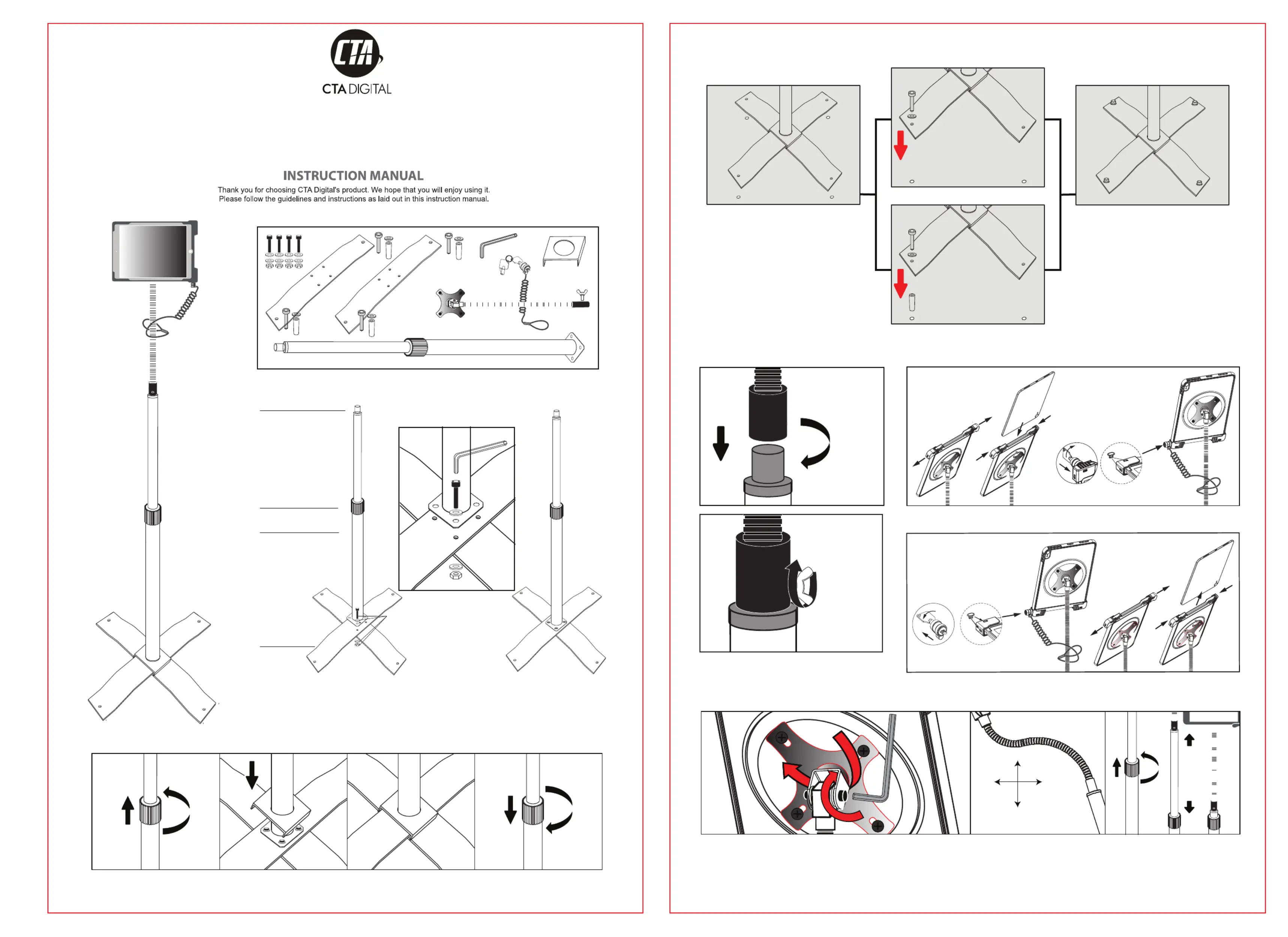 CTA
CTA DIGITAL

INSTRUCTION MANUAL

Thank you for choosing CTA Digital's product. We hope that you will enjoy using it. Please follow the guidelines and instructions as laid out in this instruction manual.