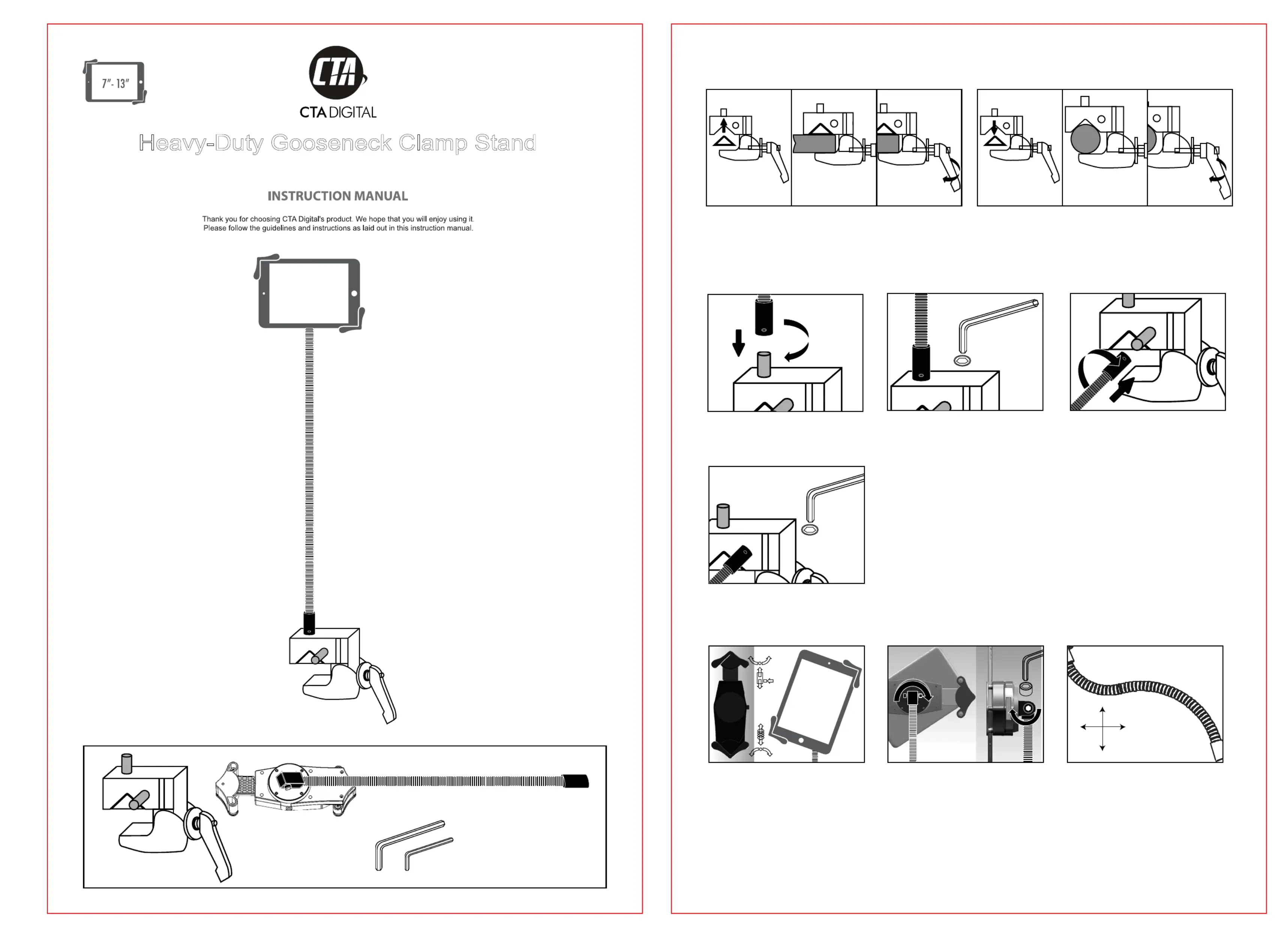 7"- 13"

CTA

CTA DIGITAL

Heavy-Duty Gooseneck Clamp Stand

INSTRUCTION MANUAL

Thank you for choosing CTA Digital's product. We hope that you will enjoy using it. Please follow the guidelines and instructions as laid out in this instruction manual.