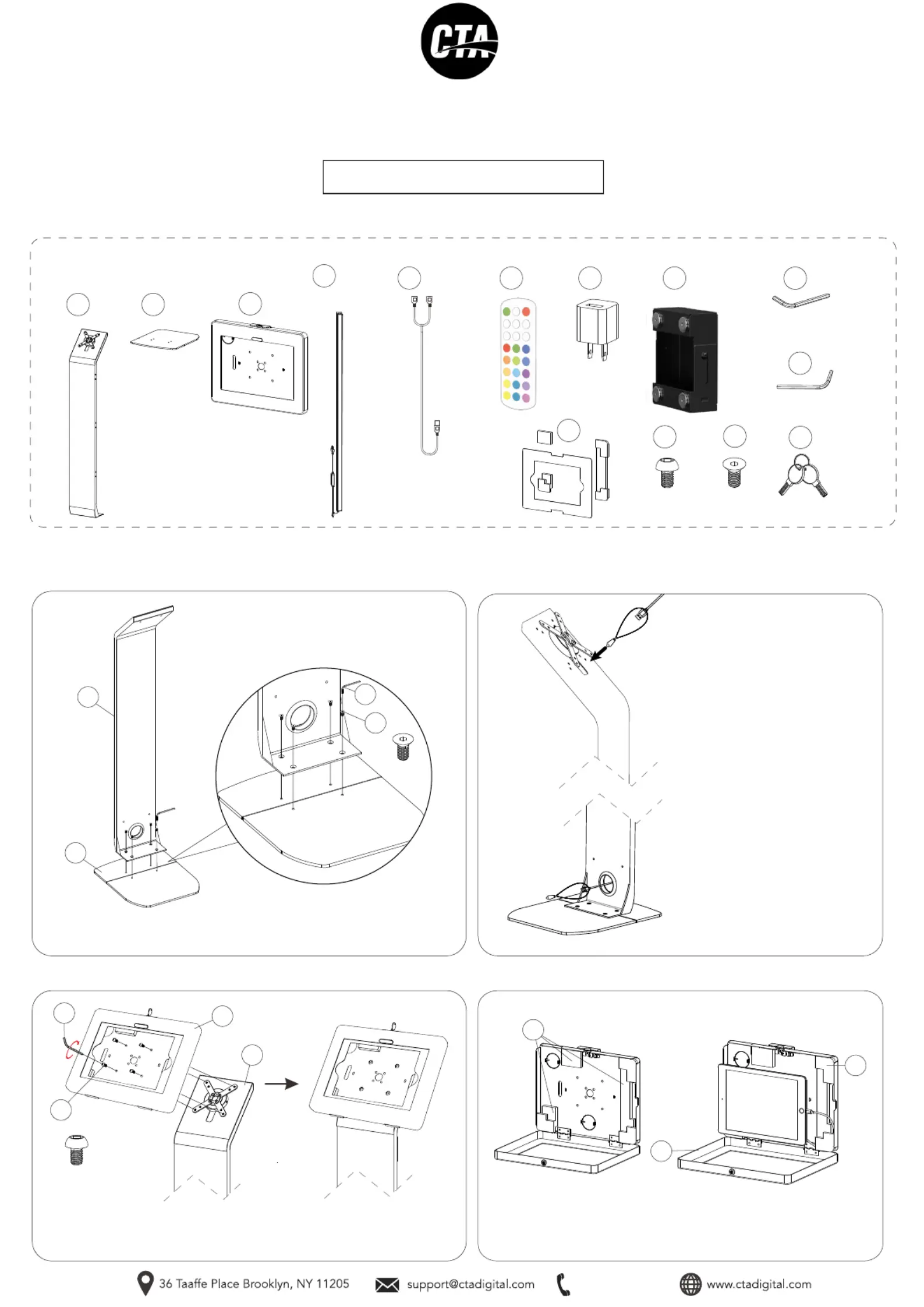 CTA

36 Taaffe Place Brooklyn, NY 11205
support@ctadigital.com
www.ctadigital.com